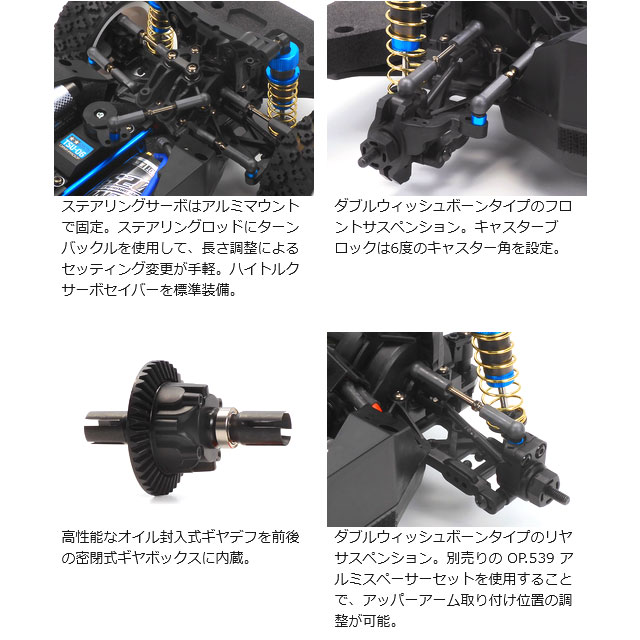 TSU-06

ステアリングサーボはアルミマウントで固定。ステアリングロッドにターンバックルを使用して、長さ調整によるセッティング変更が手軽。ハイトルクサーボセイバーを標準装備。

ダブルウィッシュボーンタイプのフロントサスペンション。キャスターブロックは6度のキャスター角を設定。

高性能なオイル封入式ギヤデフを前後の密閉式ギヤボックスに内蔵。

ダブルウィッシュボーンタイプのリヤサスペンション。別売りの OP.539 アルミスペーサーセットを使用することで、アッパーアーム取り付け位置の調整が可能。