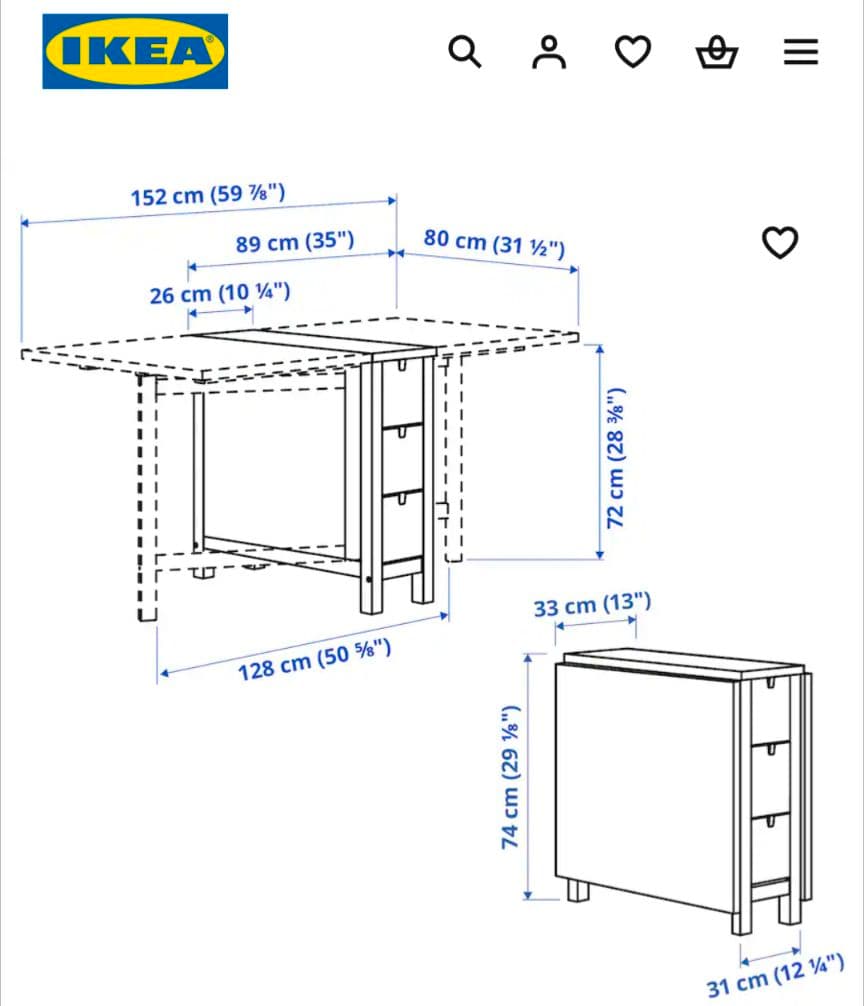 IKEA

152 cm (59 ⅞")
89 cm (35")
80 cm (31 ½")
26 cm (10 ¼")
72 cm (28 ⅜")
128 cm (50 ⅝")
33 cm (13")
74 cm (29 ⅛")
31 cm (12 ¼")