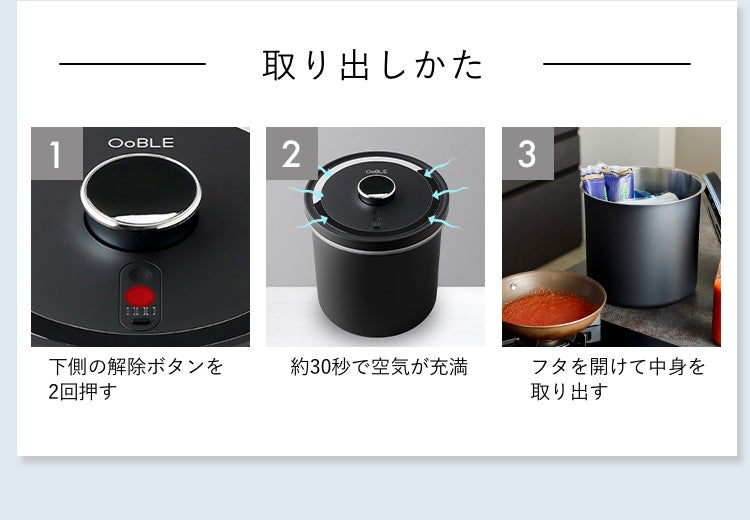 取り出しかた

1

OoBLE

下側の解除ボタンを2回押す

2

OoBLE

約30秒で空気が充満

3

フタを開けて中身を取り出す