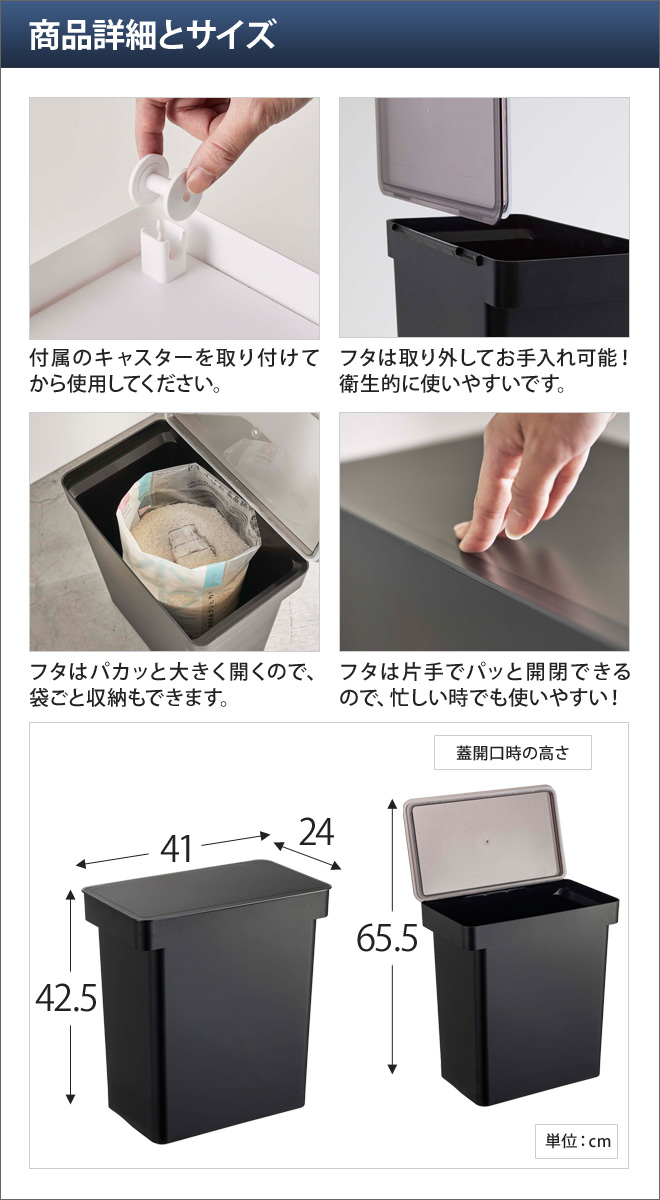 商品詳細とサイズ

付属のキャスターを取り付けてから使用してください。

フタは取り外してお手入れ可能！衛生的に使いやすいです。

フタはパカッと大きく開くので、袋ごと収納もできます。

フタは片手でパッと開閉できるので、忙しい時でも使いやすい！

蓋開口時の高さ

41

24

42.5

65.5

単位：cm