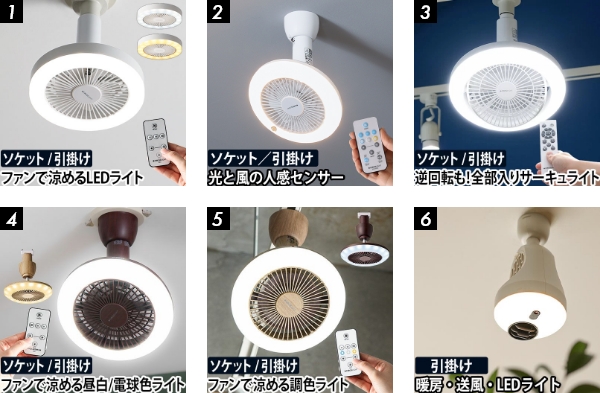 1
ソケット/引掛け
ファンで涼めるLEDライト

2
ソケット／引掛け
光と風の人感センサー

3
ソケット/引掛け
逆回転も!全部入りサーキュライト

4
ソケット/引掛け
ファンで涼める昼白/電球色ライト

5
ソケット/引掛け
ファンで涼める調色ライト

6
引掛け
暖房・送風・LEDライト