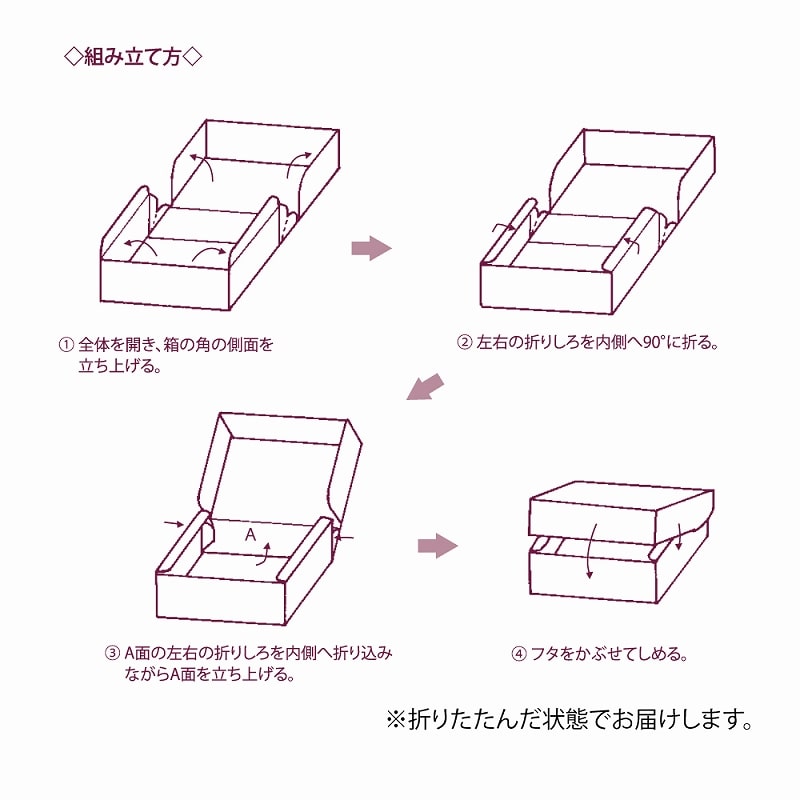 ◇組み立て方◇

① 全体を開き、箱の角の側面を立ち上げる。

② 左右の折りしろを内側へ90°に折る。

A

③ A面の左右の折りしろを内側へ折り込みながらA面を立ち上げる。

④ フタをかぶせてしめる。

※折りたたんだ状態でお届けします。