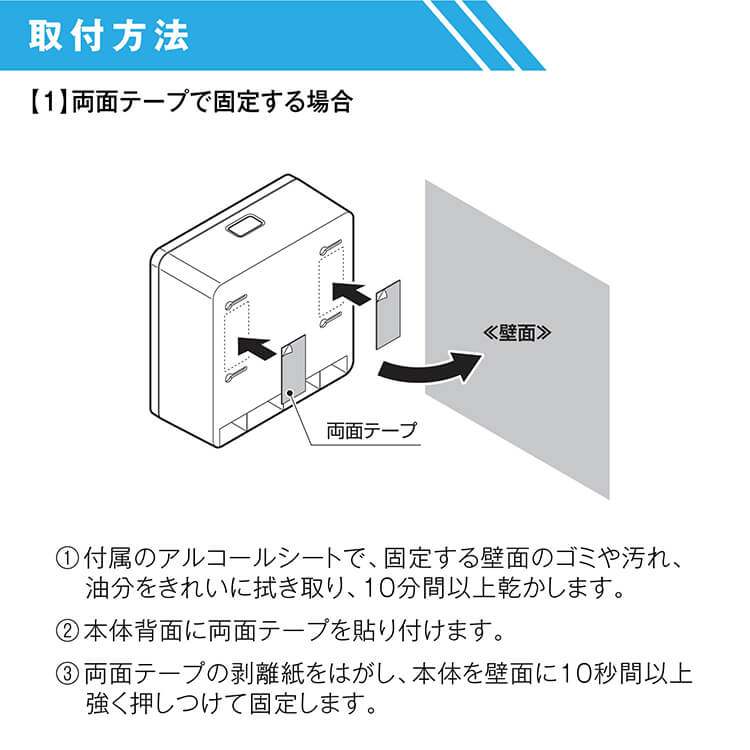 取付方法

【1】両面テープで固定する場合

≪壁面≫

両面テープ

① 付属のアルコールシートで、固定する壁面のゴミや汚れ、油分をきれいに拭き取り、10分間以上乾かします。

② 本体背面に両面テープを貼り付けます。

③ 両面テープの剥離紙をはがし、本体を壁面に10秒間以上強く押しつけて固定します。