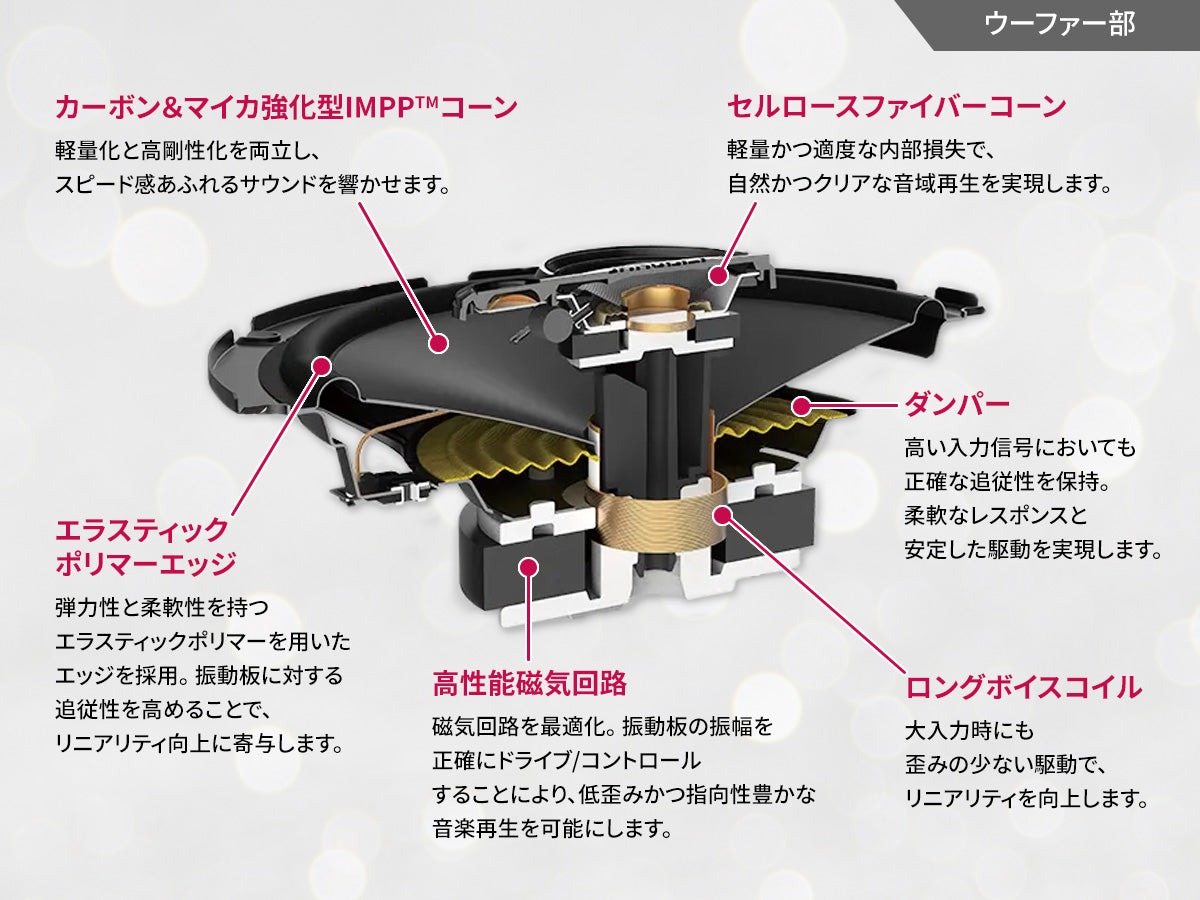 ウーファー部

カーボン&マイカ強化型IMPP™コーン
軽量化と高剛性化を両立し、スピード感あふれるサウンドを響かせます。

セルロースファイバーコーン
軽量かつ適度な内部損失で、自然かつクリアな音域再生を実現します。

ダンパー
高い入力信号においても正確な追従性を保持。柔軟なレスポンスと安定した駆動を実現します。

エラスティックポリマーエッジ
弾力性と柔軟性を持つエラスティックポリマーを用いたエッジを採用。振動板に対する追従性を高めることで、リニアリティ向上に寄与します。

高性能磁気回路
磁気回路を最適化。振動板の振幅を正確にドライブ/コントロールすることにより、低歪みかつ指向性豊かな音楽再生を可能にします。

ロングボイスコイル
大入力時にも歪みの少ない駆動で、リニアリティを向上します。