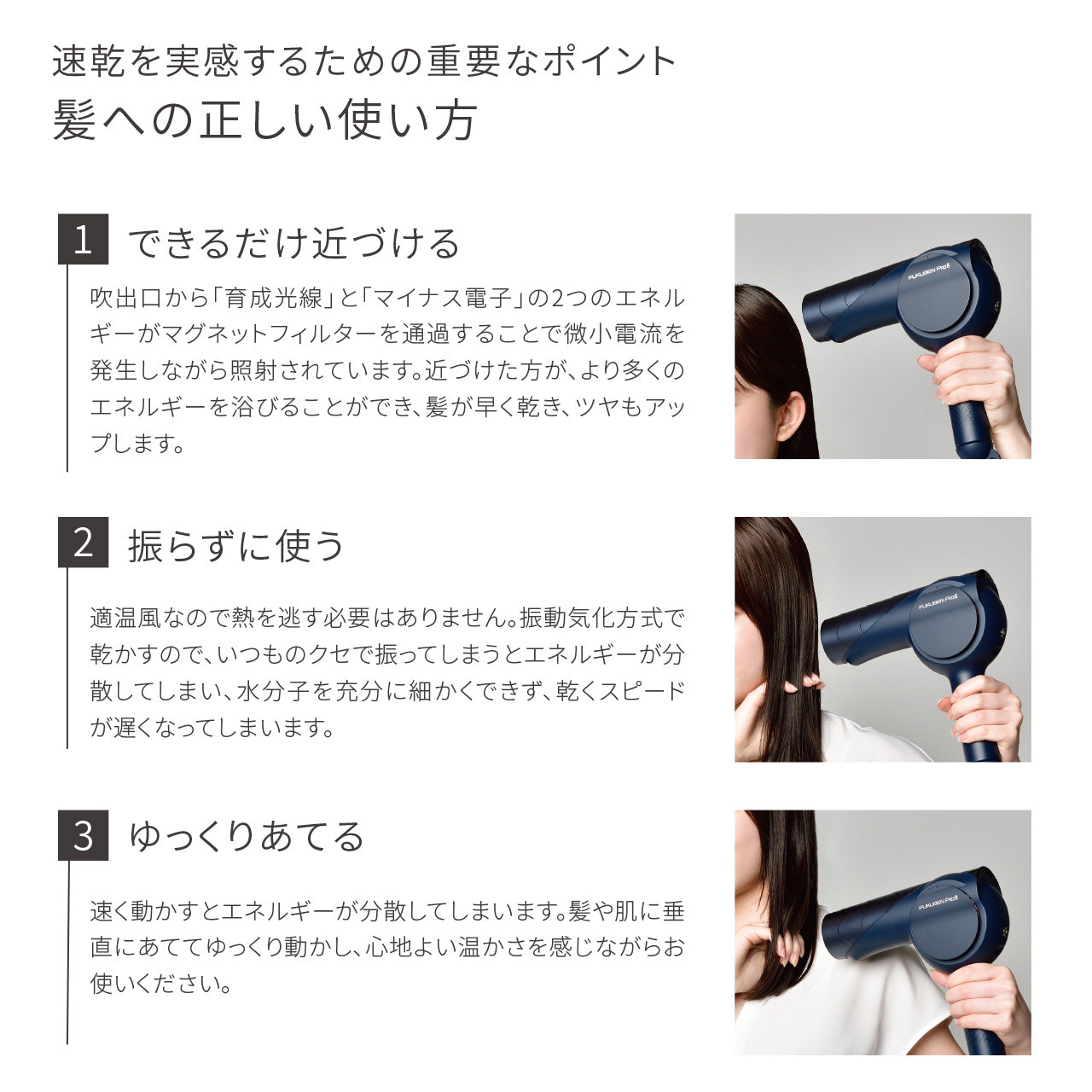 速乾を実感するための重要なポイント
髪への正しい使い方

1 できるだけ近づける

吹出口から「育成光線」と「マイナス電子」の2つのエネルギーがマグネットフィルターを通過することで微小電流を発生しながら照射されています。近づけた方が、より多くのエネルギーを浴びることができ、髪が早く乾き、ツヤもアップします。

FUKUGEN Pro II

2 振らずに使う

適温風なので熱を逃す必要はありません。振動気化方式で乾かすので、いつものクセで振ってしまうとエネルギーが分散してしまい、水分子を充分に細かくできず、乾くスピードが遅くなってしまいます。

FUKUGEN Pro II

3 ゆっくりあてる

速く動かすとエネルギーが分散してしまいます。髪や肌に垂直にあててゆっくり動かし、心地よい温かさを感じながらお使いください。

FUKUGEN Pro II