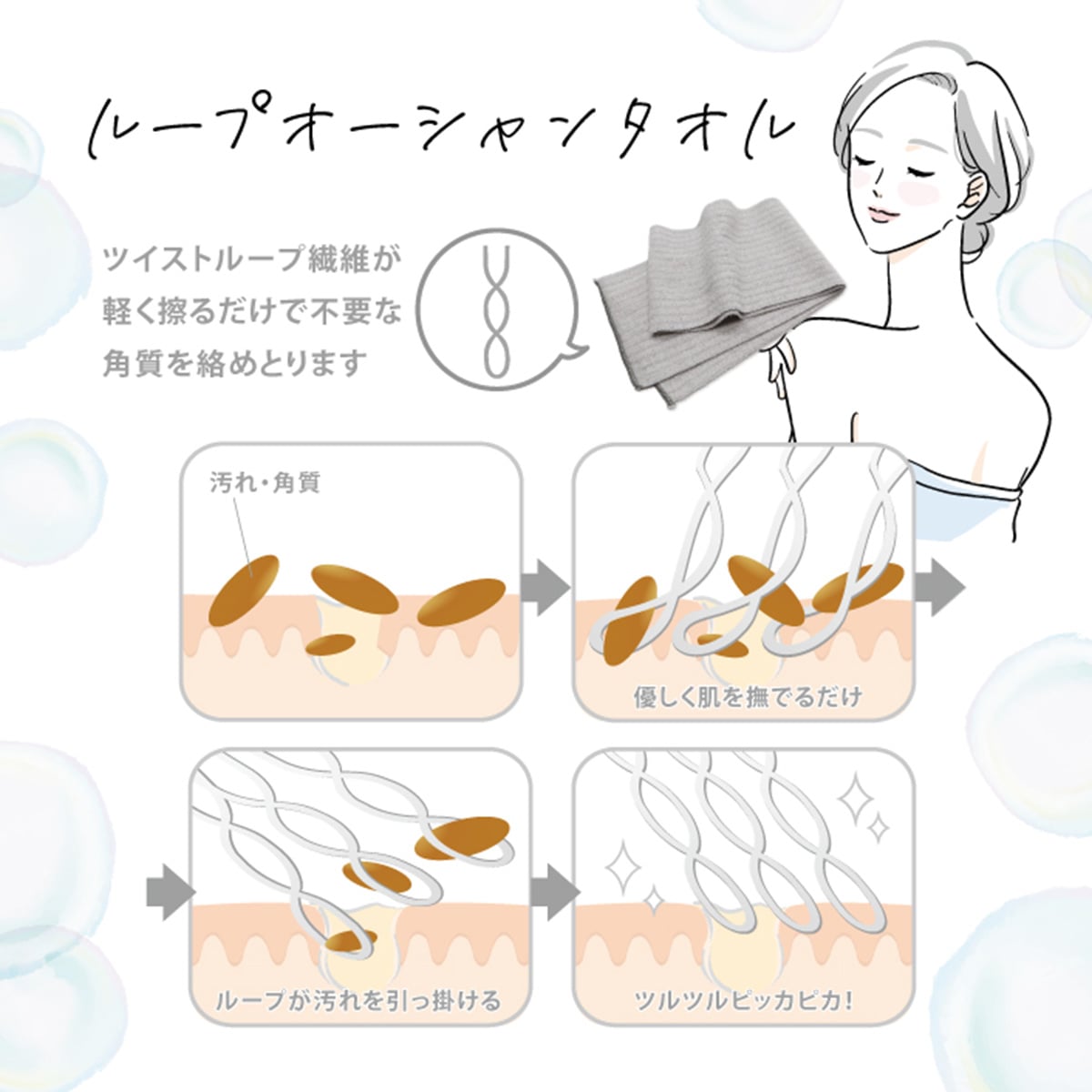 ループオーシャンタオル

ツイストループ繊維が軽く擦るだけで不要な角質を絡めとります

汚れ・角質

優しく肌を撫でるだけ

ループが汚れを引っ掛ける

ツルツルピッカピカ!