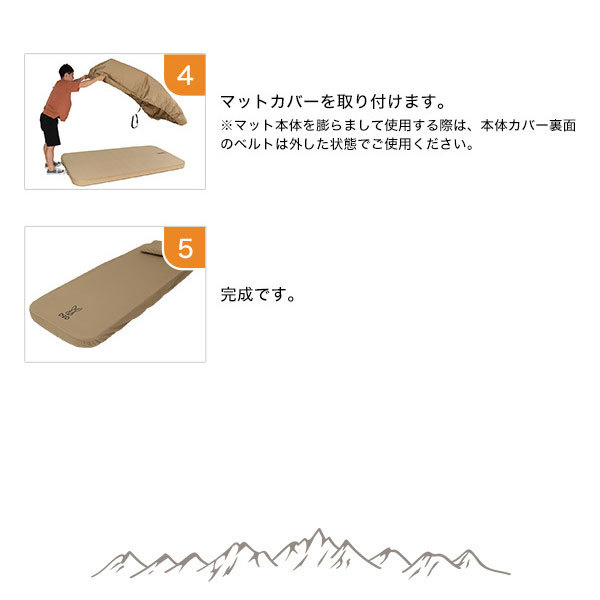 4

マットカバーを取り付けます。

※マット本体を膨らまして使用する際は、本体カバー裏面のベルトは外した状態でご使用ください。

5

完成です。