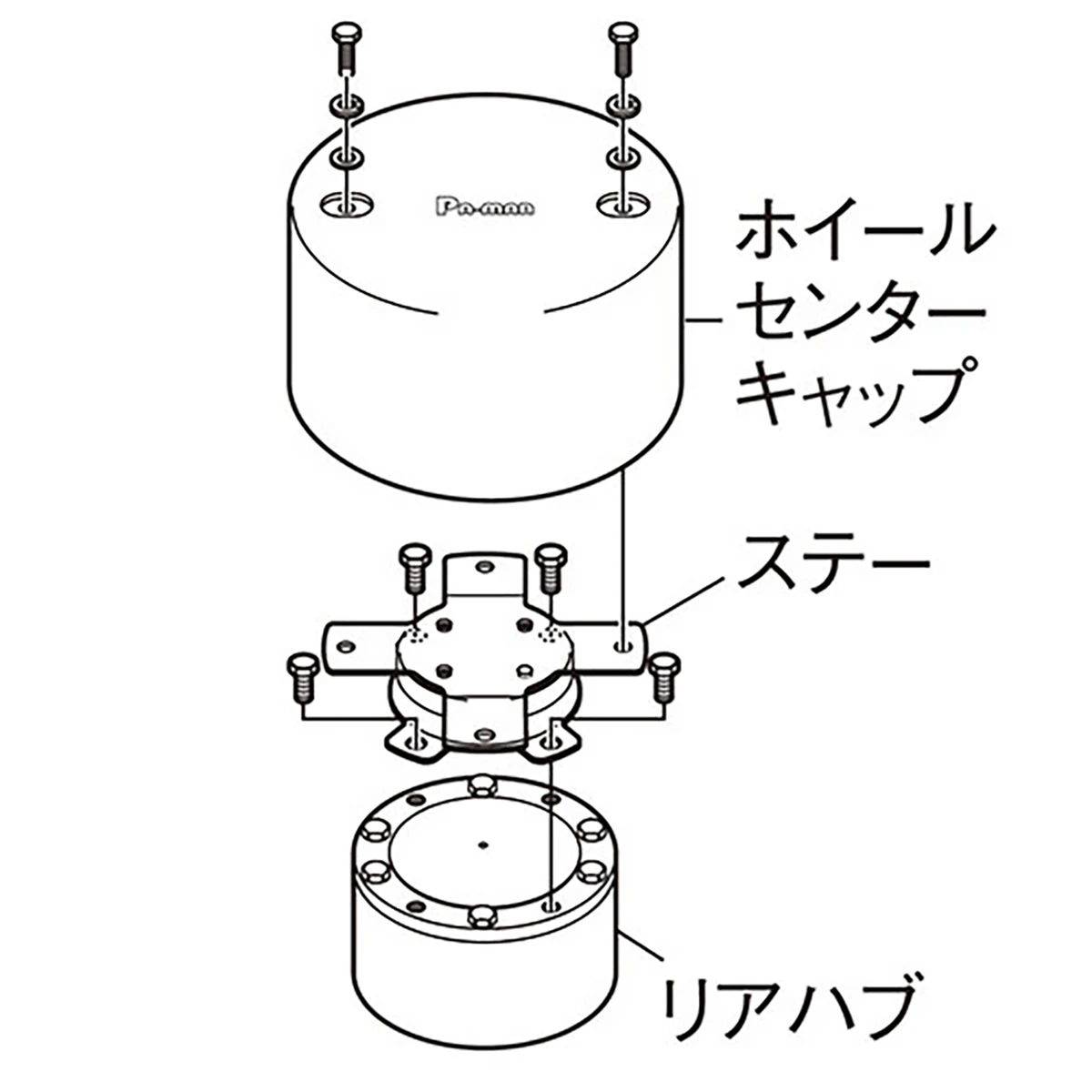 Pa-man

ホイール
センター
キャップ

ステー

リアハブ