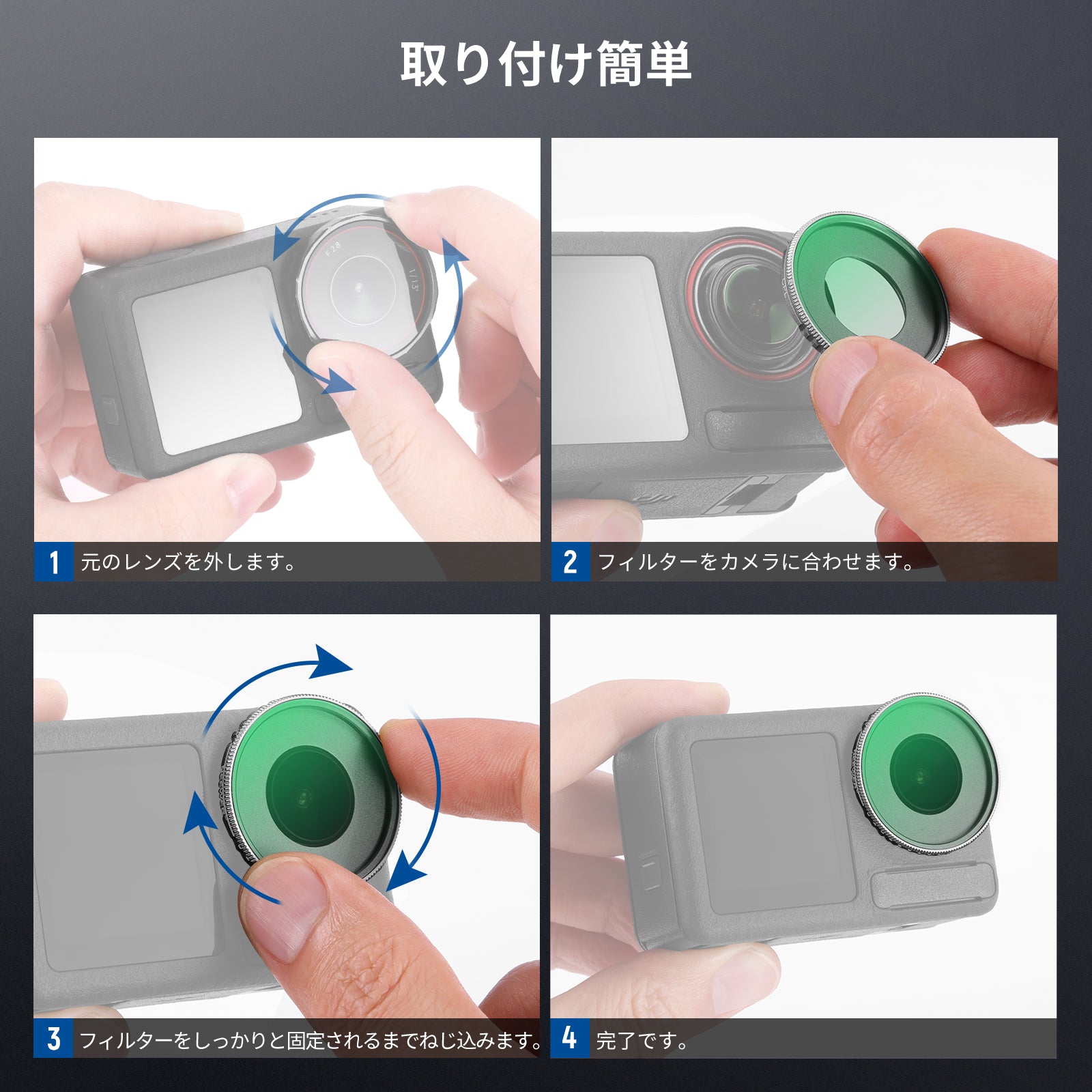 取り付け簡単

F2.8

1/1.3"

1 元のレンズを外します。

2 フィルターをカメラに合わせます。

3 フィルターをしっかりと固定されるまでねじ込みます。

4 完了です。