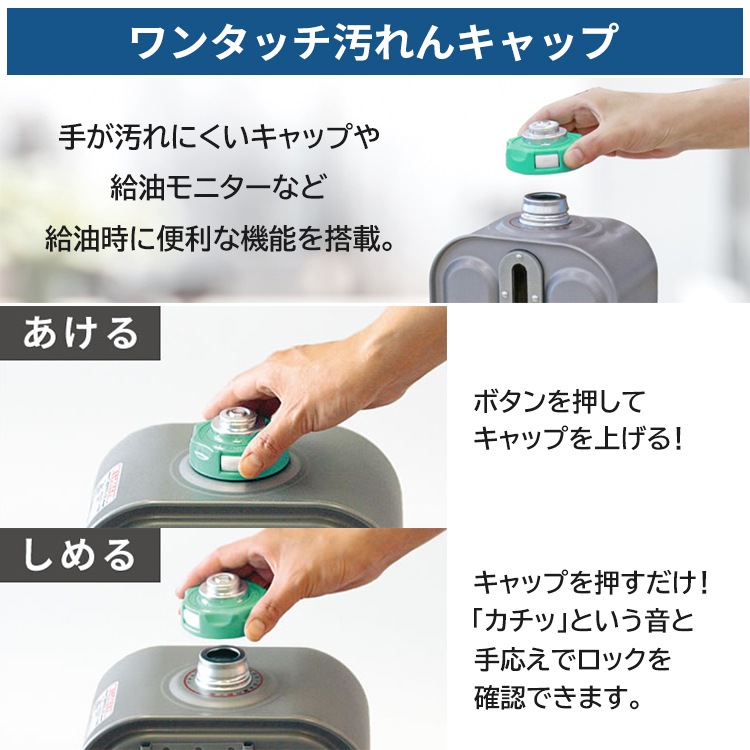 ワンタッチ汚れんキャップ

手が汚れにくいキャップや
給油モニターなど
給油時に便利な機能を搭載。

あける

ボタンを押して
キャップを上げる!

しめる

キャップを押すだけ!
「カチッ」という音と
手応えでロックを
確認できます。