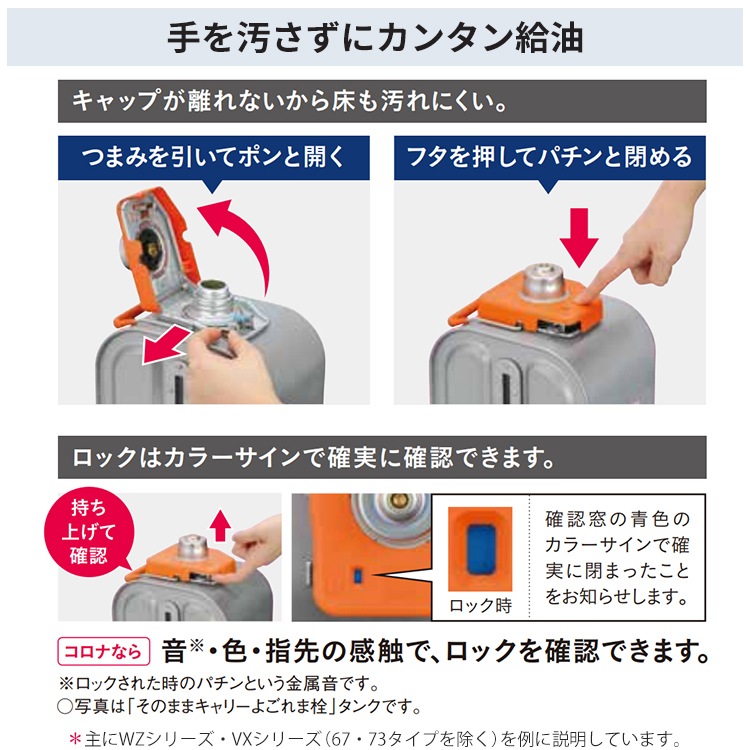 手を汚さずにカンタン給油

キャップが離れないから床も汚れにくい。

つまみを引いてポンと開く

フタを押してパチンと閉める

ロックはカラーサインで確実に確認できます。

持ち上げて確認

ロック時

確認窓の青色のカラーサインで確実に閉まったことをお知らせします。

コロナなら 音※・色・指先の感触で、ロックを確認できます。

※ロックされた時のパチンという金属音です。
○写真は「そのままキャリーよごれま栓」タンクです。

＊主にWZシリーズ・VXシリーズ（67・73タイプを除く）を例に説明しています。