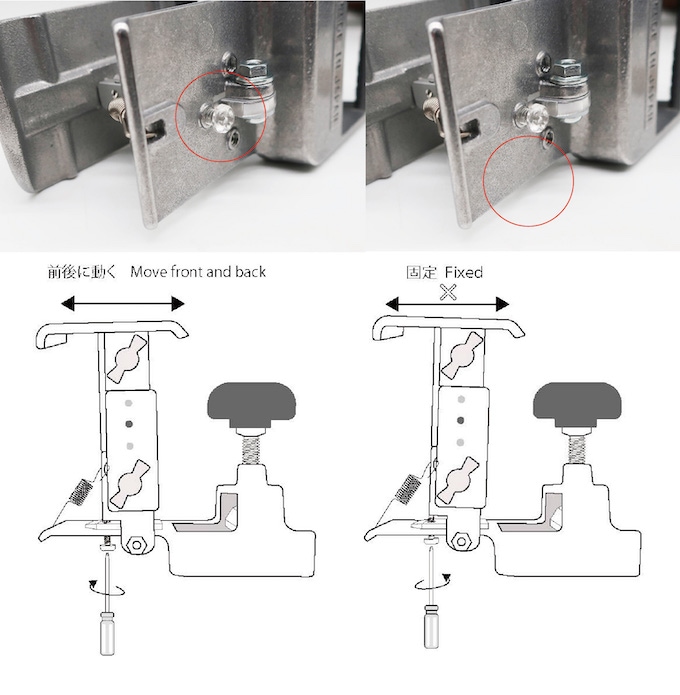 前後に動く Move front and back

固定 Fixed