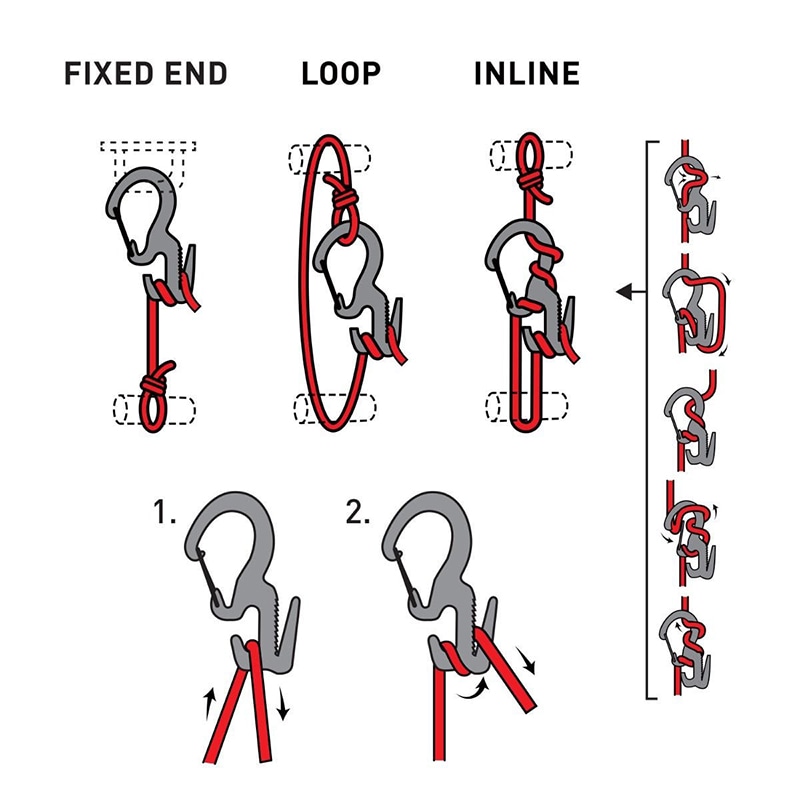 FIXED END LOOP INLINE

1.

2.