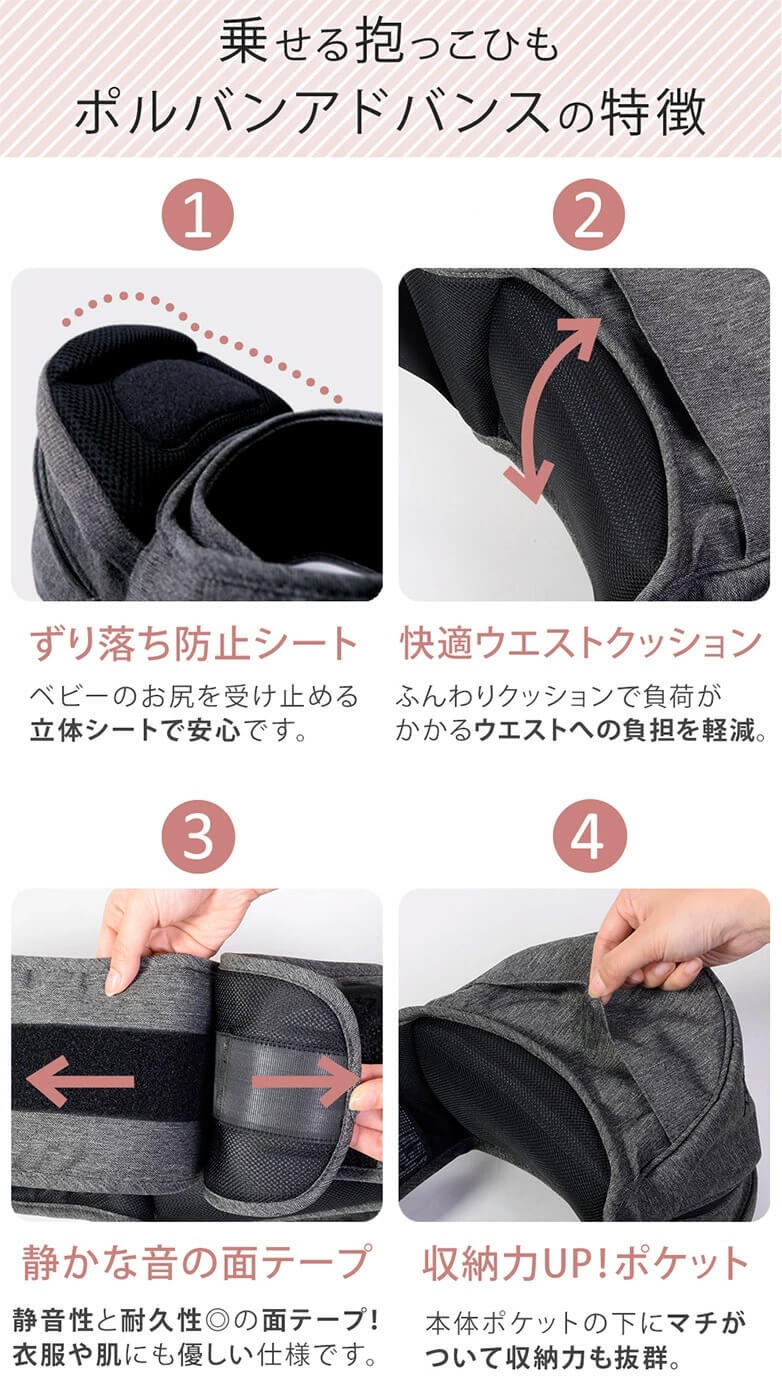 乗せる抱っこひも
ポルバンアドバンスの特徴

1

ずり落ち防止シート

ベビーのお尻を受け止める立体シートで安心です。

2

快適ウエストクッション

ふんわりクッションで負荷がかかるウエストへの負担を軽減。

3

静かな音の面テープ

静音性と耐久性◎の面テープ！衣服や肌にも優しい仕様です。

4

収納力UP!ポケット

本体ポケットの下にマチがついて収納力も抜群。