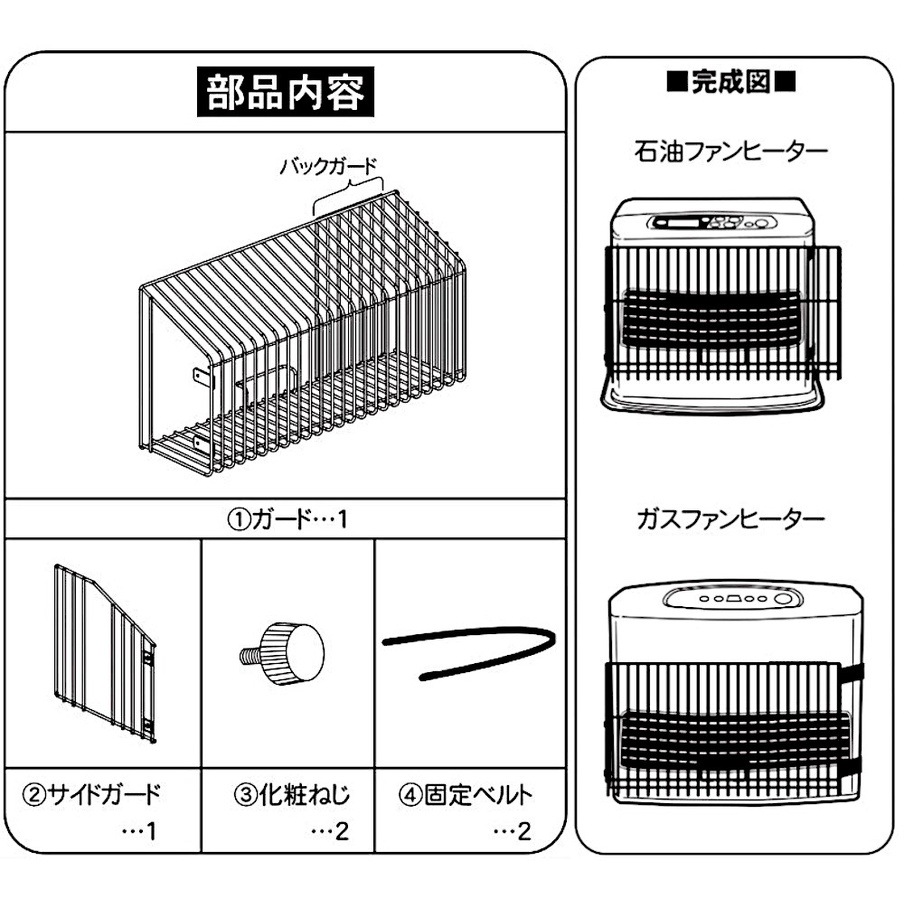 部品内容

バックガード

①ガード…1

②サイドガード …1

③化粧ねじ …2

④固定ベルト …2

■完成図■

石油ファンヒーター

ガスファンヒーター