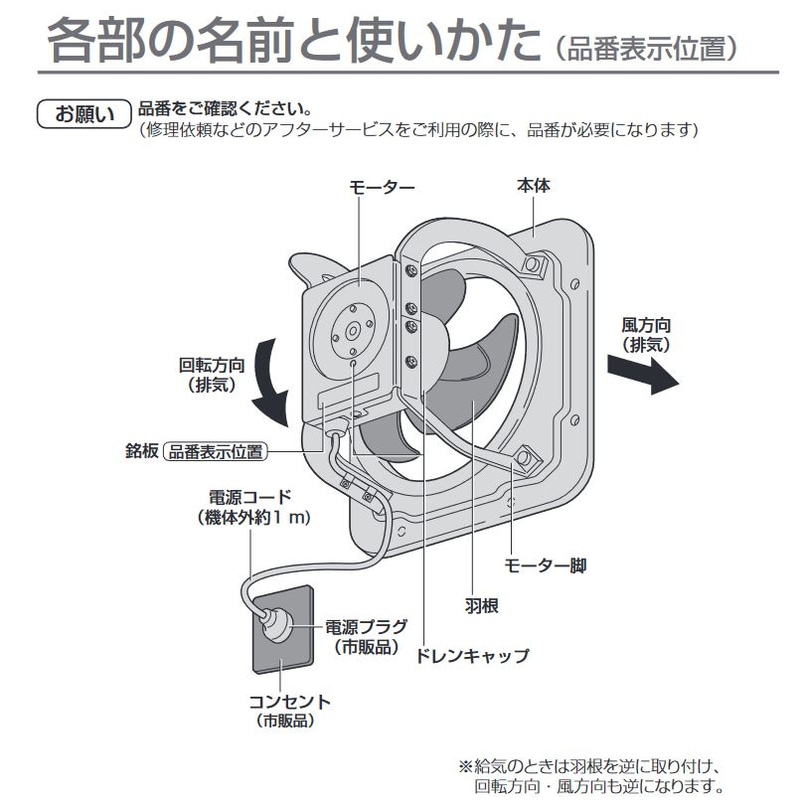 各部の名前と使いかた（品番表示位置）

お願い 品番をご確認ください。
（修理依頼などのアフターサービスをご利用の際に、品番が必要になります）

モーター

本体

風方向
（排気）

回転方向
（排気）

銘板 品番表示位置

電源コード
（機体外約１ｍ）

モーター脚

羽根

電源プラグ
（市販品）

ドレンキャップ

コンセント
（市販品）

※給気のときは羽根を逆に取り付け、回転方向・風方向も逆になります。