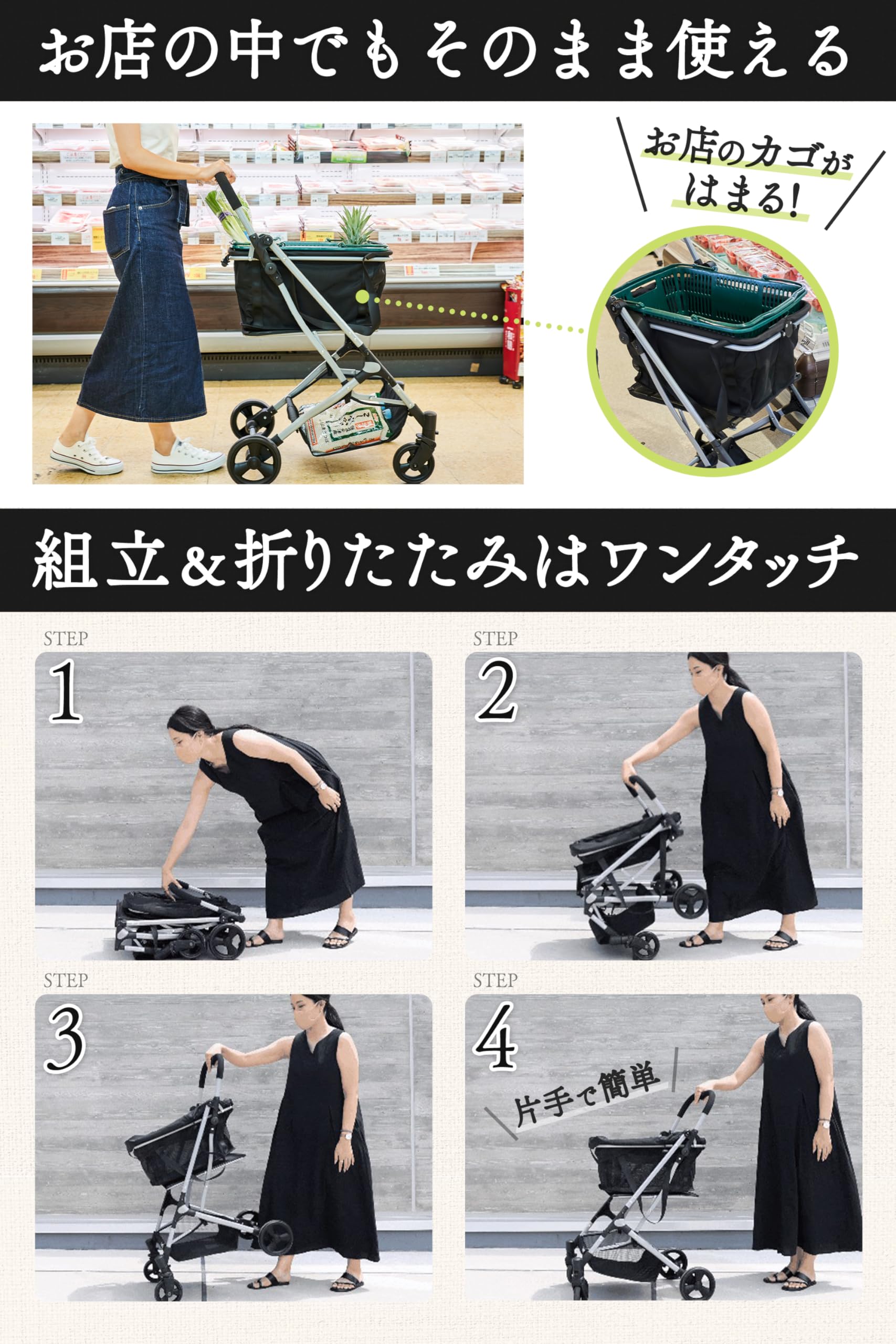 お店の中でもそのまま使える

お店のカゴがはまる!

組立&折りたたみはワンタッチ

STEP
1

STEP
2

STEP
3

STEP
4

片手で簡単