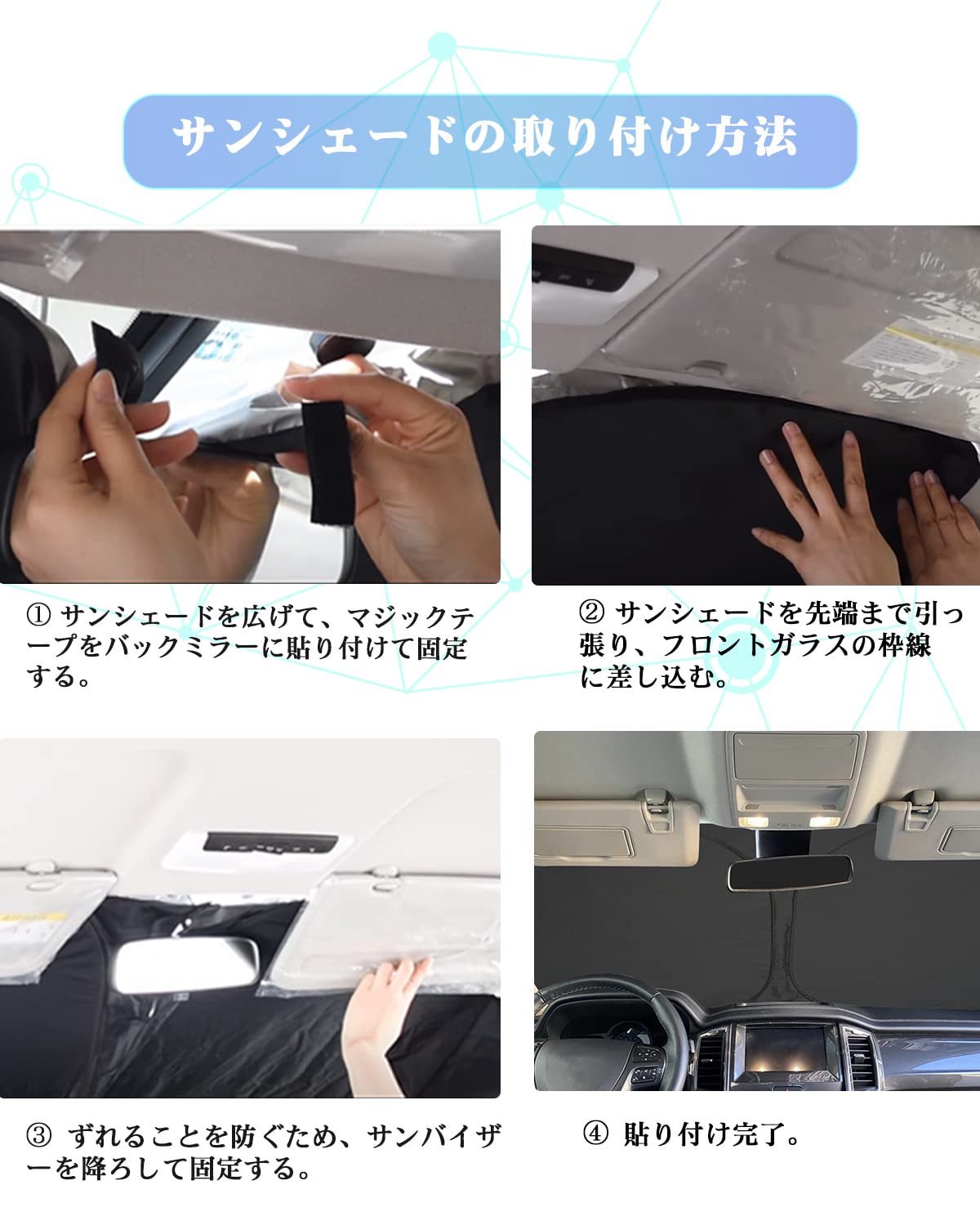 サンシェードの取り付け方法

① サンシェードを広げて、マジックテープをバックミラーに貼り付けて固定する。

② サンシェードを先端まで引っ張り、フロントガラスの枠線に差し込む。

③ ずれることを防ぐため、サンバイザーを降ろして固定する。

④ 貼り付け完了。