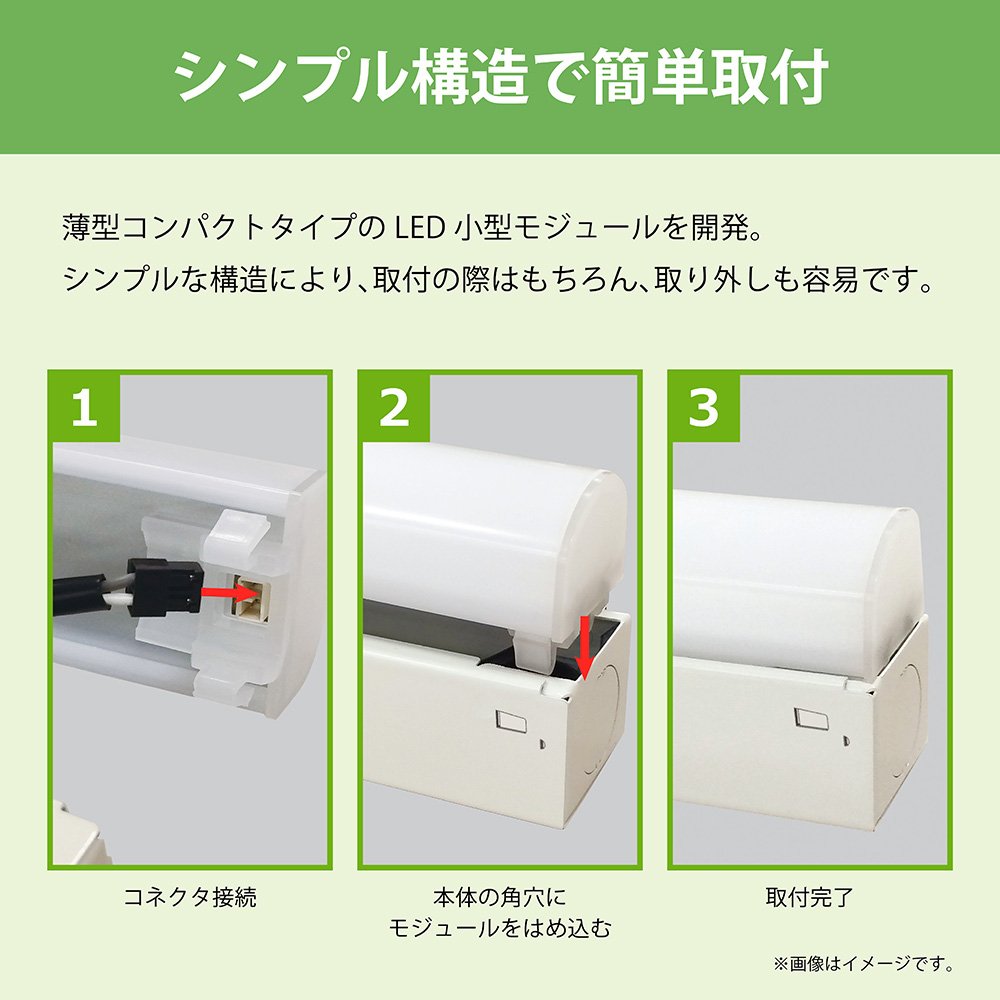 シンプル構造で簡単取付

薄型コンパクトタイプの LED 小型モジュールを開発。
シンプルな構造により、取付の際はもちろん、取り外しも容易です。

1

コネクタ接続

2

本体の角穴に
モジュールをはめ込む

3

取付完了

※画像はイメージです。