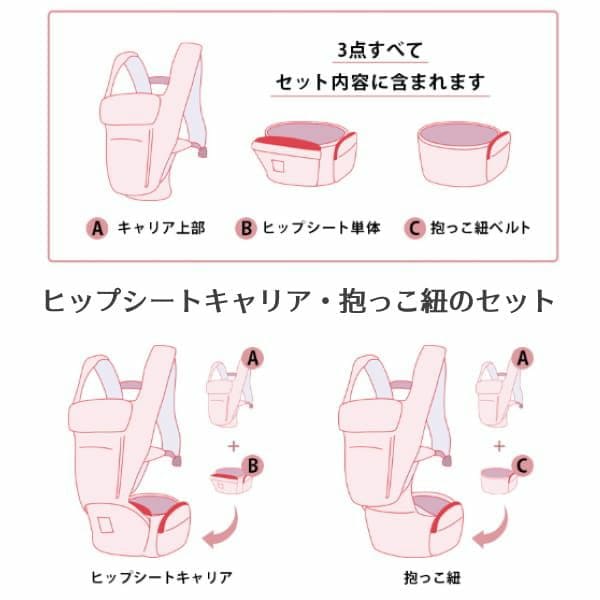 3点すべて
セット内容に含まれます

A キャリア上部
B ヒップシート単体
C 抱っこ紐ベルト

ヒップシートキャリア・抱っこ紐のセット

A
+
B

ヒップシートキャリア

A
+
C

抱っこ紐