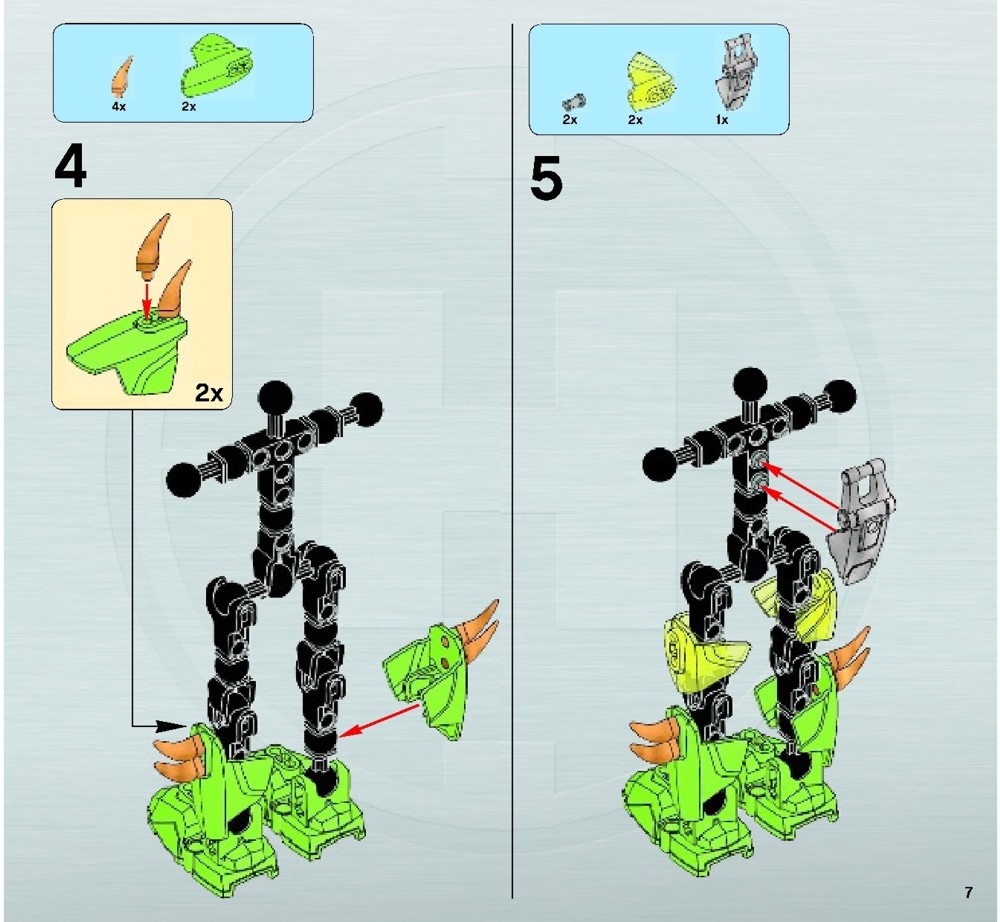 4x 2x

4

2x

2x 2x 1x

5

7