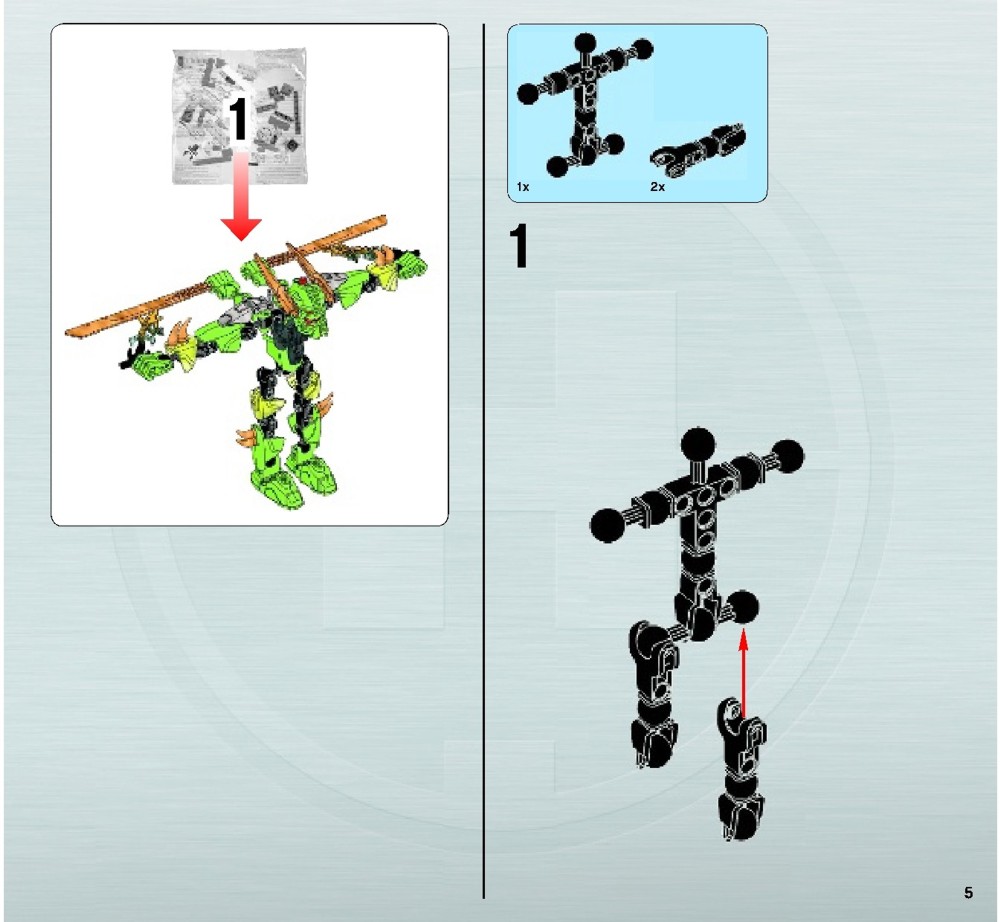 1

1x

2x

1

5