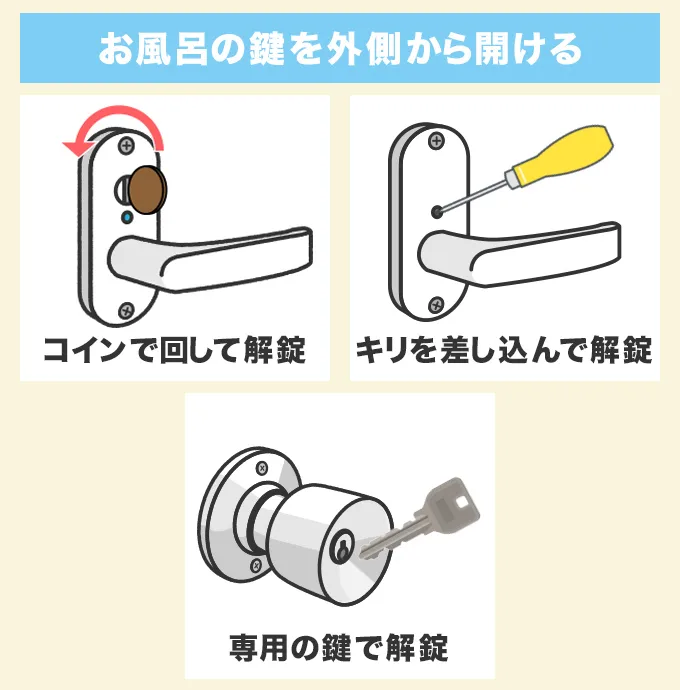 お風呂の鍵を外側から開ける

コインで回して解錠

キリを差し込んで解錠

専用の鍵で解錠