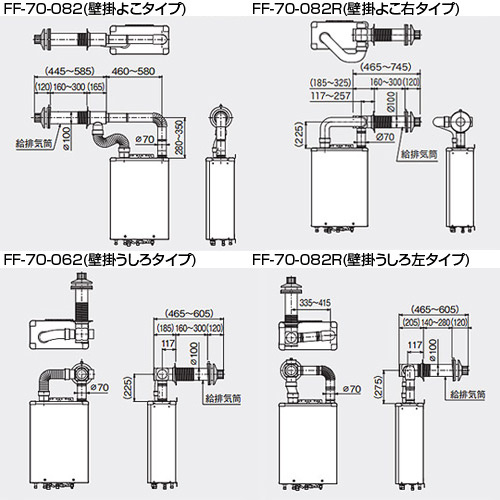 FF-70-082(壁掛よこタイプ)

(445~585)
460~580
(120) 160~300 (165)
給排気筒
ø100
ø70
280~350

FF-70-082R(壁掛よこ右タイプ)

(465~745)
(185~325)
160~300 (120)
117~257
ø100
(225)
ø70
給排気筒

FF-70-062(壁掛うしろタイプ)

ø70
(465~605)
(185) 160~300 (120)
117
ø100
(225)
給排気筒

FF-70-082R(壁掛うしろ左タイプ)

335~415
ø70
(465~605)
(205) 140~280 (120)
117
ø100
(275)
給排気筒