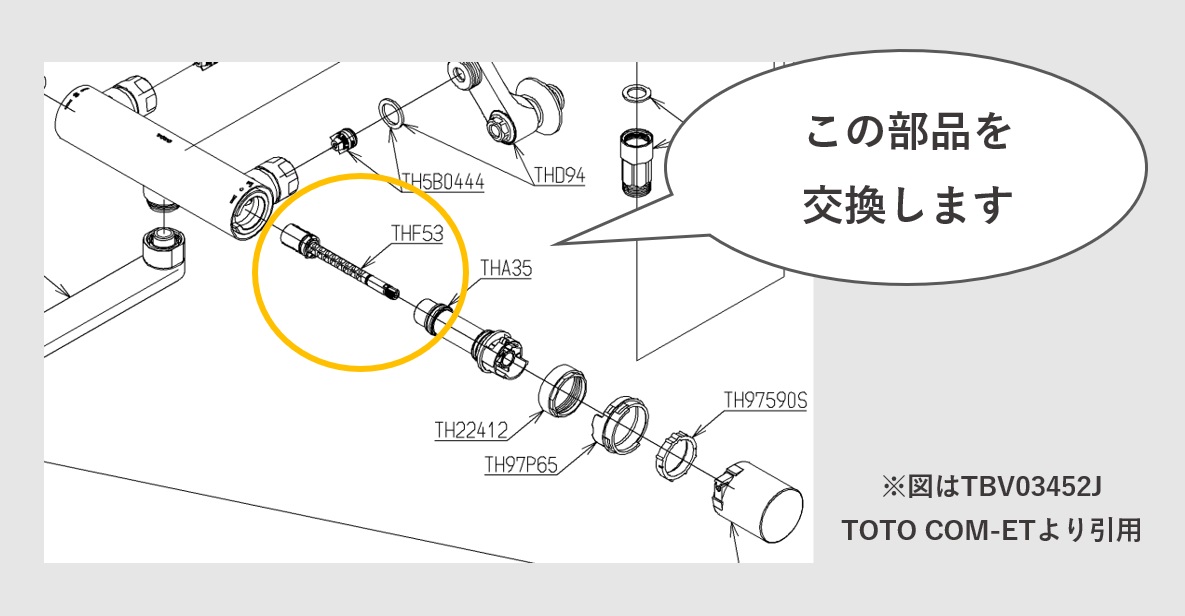 この部品を
交換します

TH5B0444
THD94
THF53
THA35
TH22412
TH97P65
TH97590S

※図はTBV03452J
TOTO COM-ETより引用