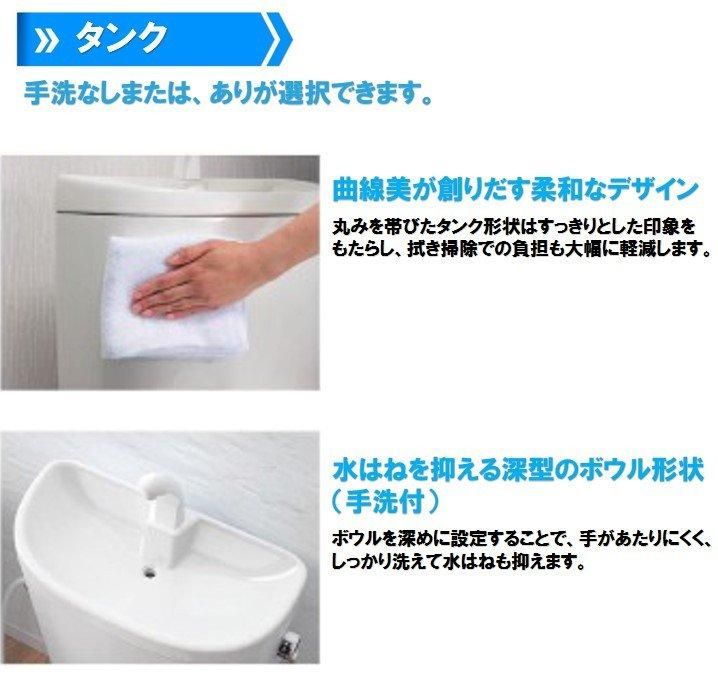 » タンク

手洗なしまたは、ありが選択できます。

曲線美が創りだす柔和なデザイン

丸みを帯びたタンク形状はすっきりとした印象をもたらし、拭き掃除での負担も大幅に軽減します。

水はねを抑える深型のボウル形状（手洗付）

ボウルを深めに設定することで、手があたりにくく、しっかり洗えて水はねも抑えます。