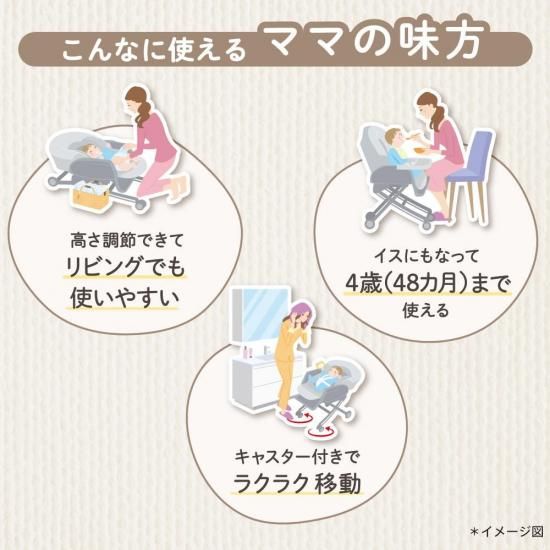 こんなに使える ママの味方

高さ調節できて
リビングでも
使いやすい

イスにもなって
4歳(48カ月)まで
使える

キャスター付きで
ラクラク 移動

＊イメージ図