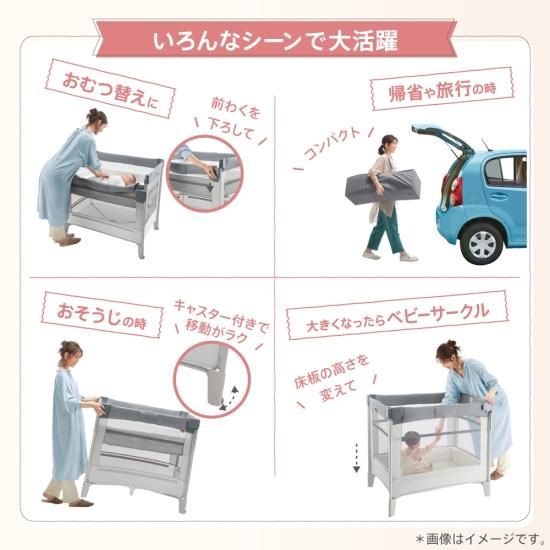 いろんなシーンで大活躍

おむつ替えに

前わくを下ろして

帰省や旅行の時

コンパクト

おそうじの時

キャスター付きで移動がラク

大きくなったらベビーサークル

床板の高さを変えて

＊画像はイメージです。