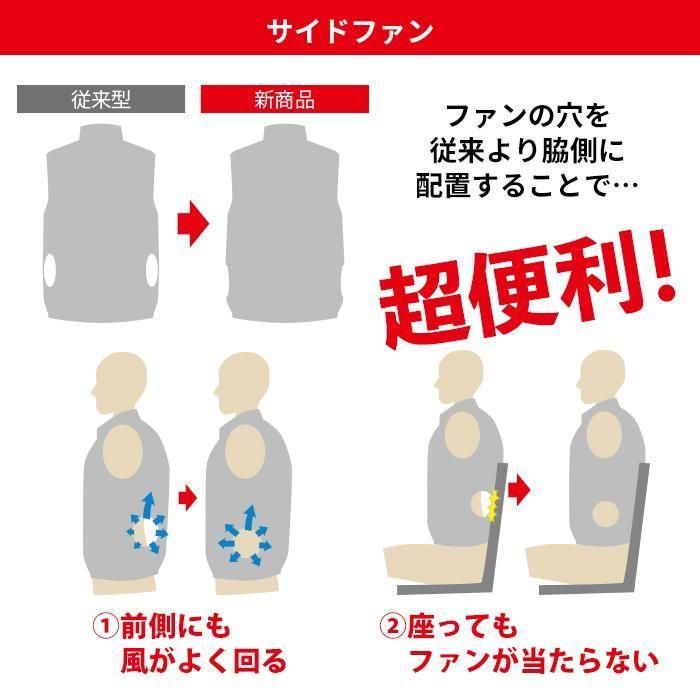 サイドファン

従来型

新商品

ファンの穴を
従来より脇側に
配置することで…

超便利!

①前側にも
風がよく回る

②座っても
ファンが当たらない