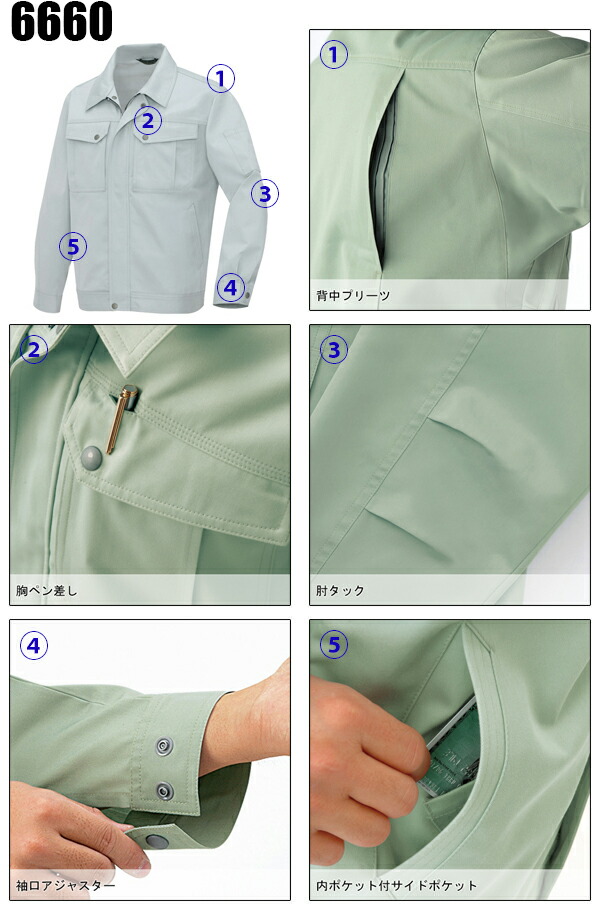 6660

1
2
3
4
5

1
背中プリーツ

2
胸ペン差し

3
肘タック

4
袖口アジャスター

5
内ポケット付サイドポケット