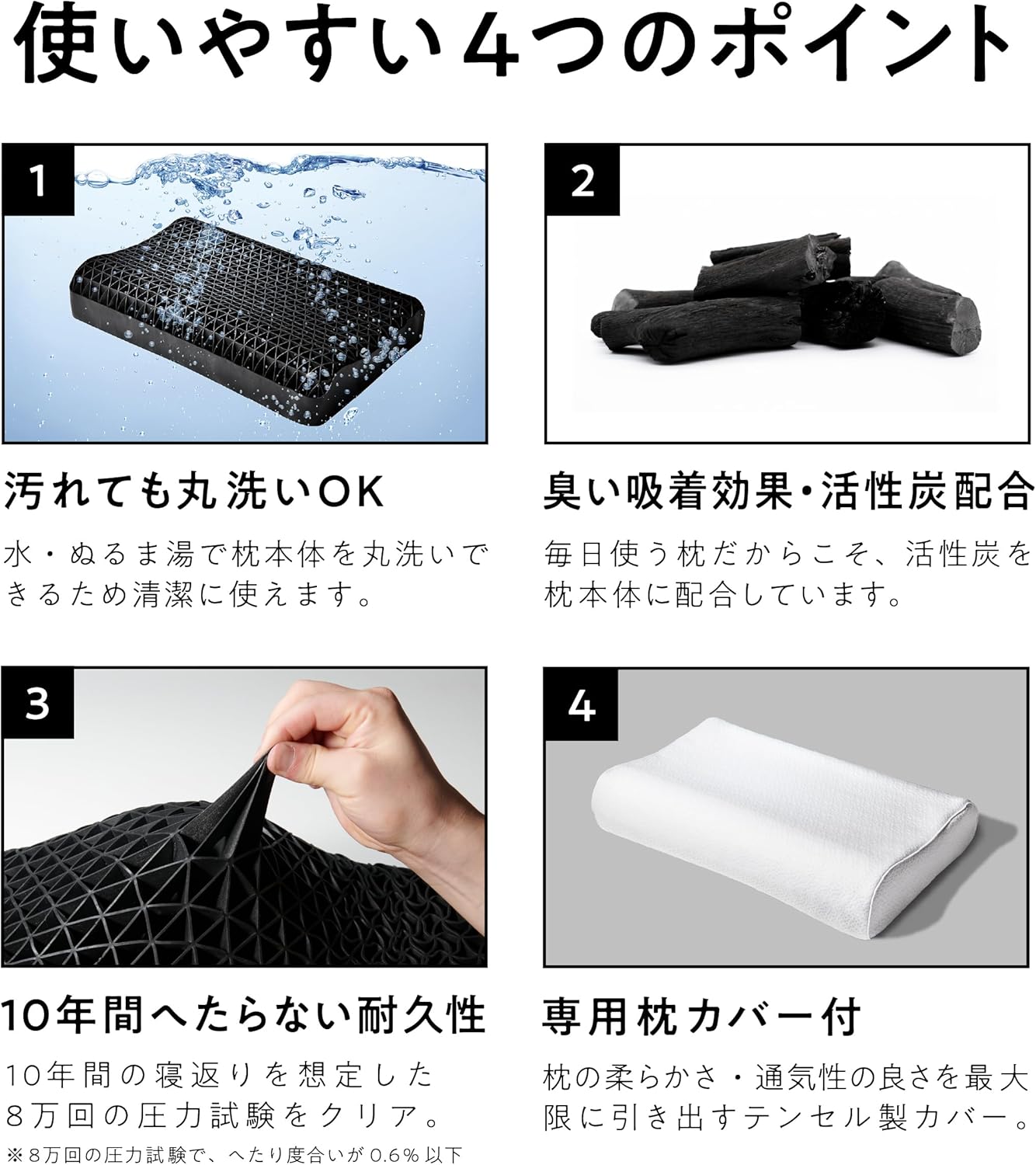 使いやすい4つのポイント

1

汚れても丸洗いOK

水・ぬるま湯で枕本体を丸洗いできるため清潔に使えます。

2

臭い吸着効果・活性炭配合

毎日使う枕だからこそ、活性炭を枕本体に配合しています。

3

10年間へたらない耐久性

10年間の寝返りを想定した8万回の圧力試験をクリア。

※8万回の圧力試験で、へたり度合いが0.6％以下

4

専用枕カバー付

枕の柔らかさ・通気性の良さを最大限に引き出すテンセル製カバー。