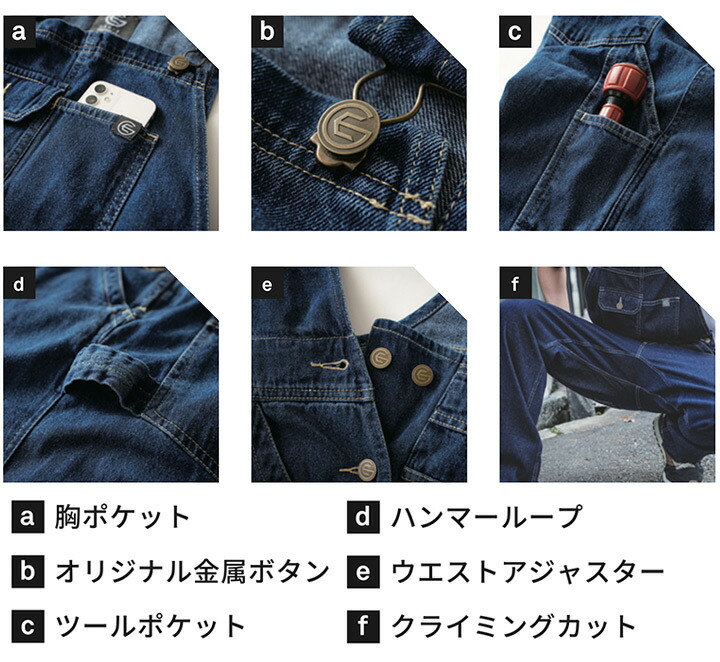 a

b

c

d

e

f

a 胸ポケット

b オリジナル金属ボタン

c ツールポケット

d ハンマーループ

e ウエストアジャスター

f クライミングカット