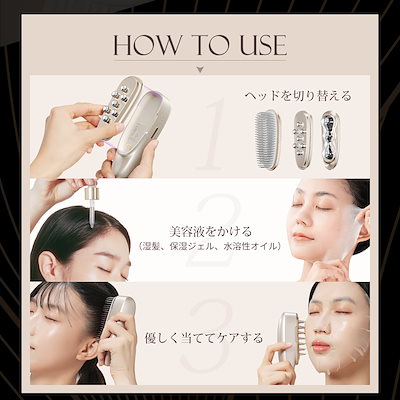 HOW TO USE

1
ヘッドを切り替える

2
美容液をかける
（湿髪、保湿ジェル、水溶性オイル）

3
優しく当ててケアする