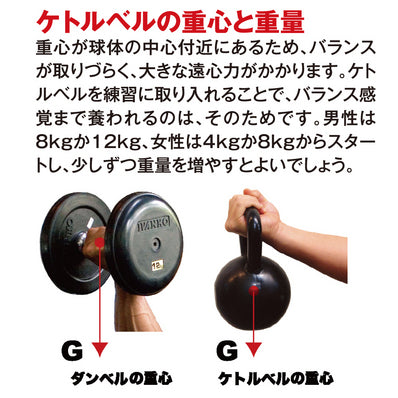 ケトルベルの重心と重量

重心が球体の中心付近にあるため、バランスが取りづらく、大きな遠心力がかかります。ケトルベルを練習に取り入れることで、バランス感覚まで養われるのは、そのためです。男性は8kgか12kg、女性は4kgか8kgからスタートし、少しずつ重量を増やすとよいでしょう。

IVANKO
12

G
ダンベルの重心

G
ケトルベルの重心