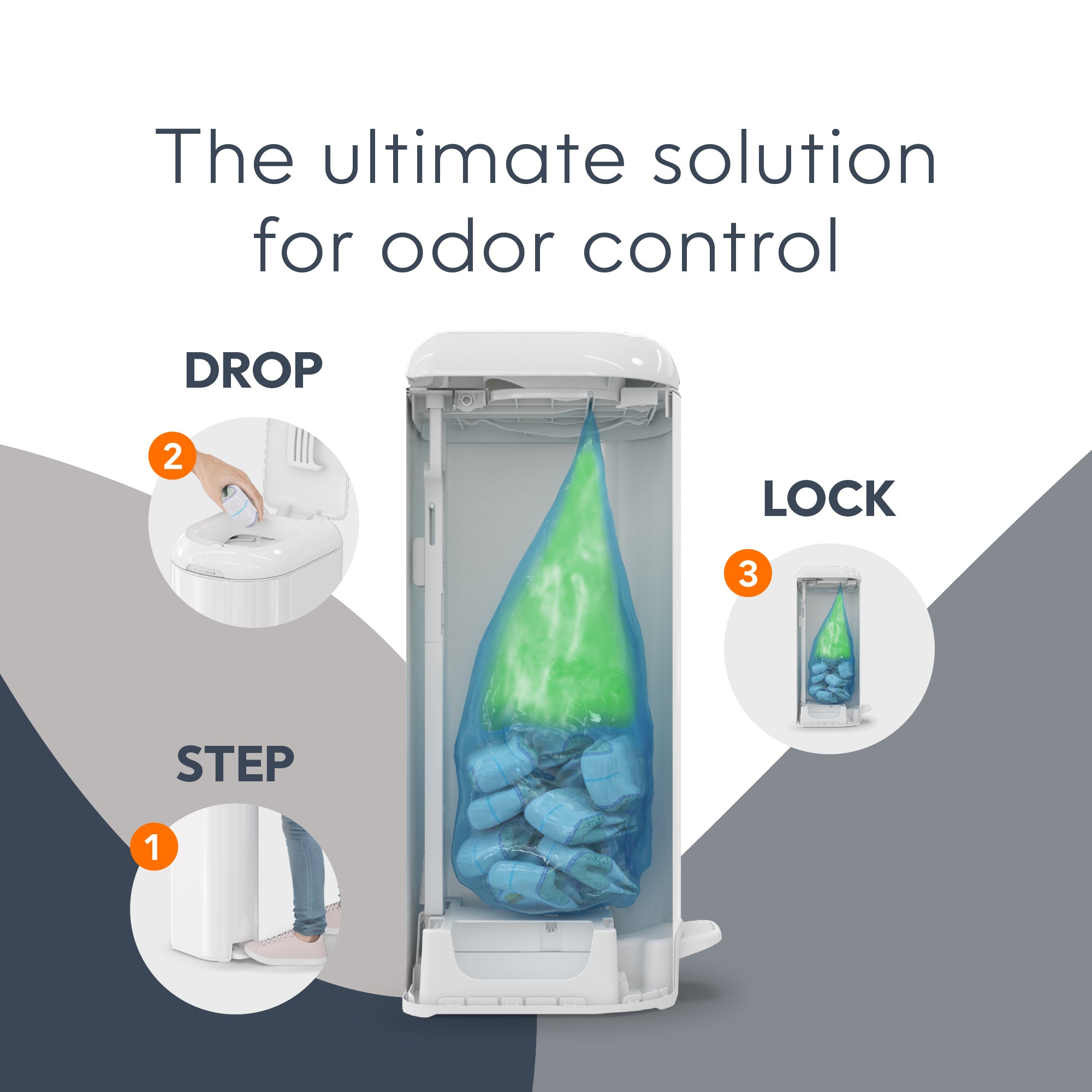 The ultimate solution for odor control

DROP

2

PLATINUM

LOCK

3

STEP

1