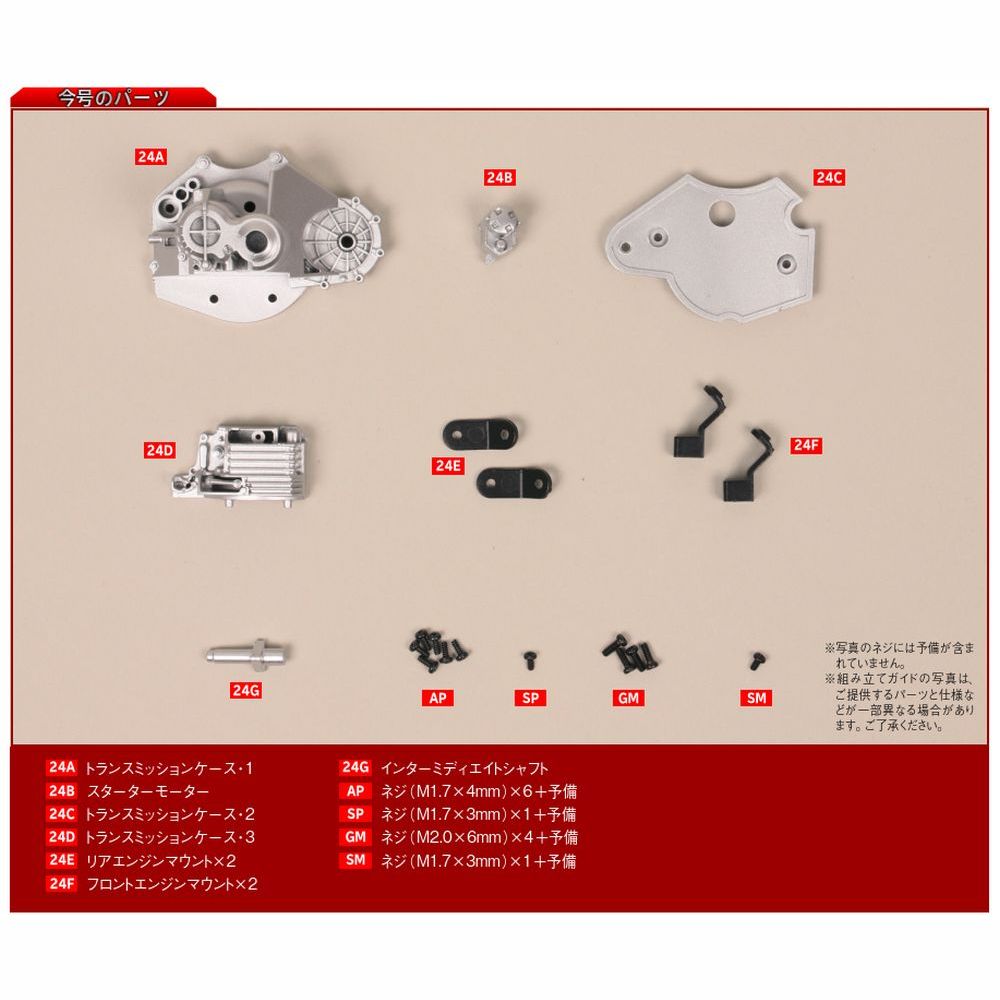 今号のパーツ

24A

24B

24C

24D

24E

24F

24G

AP

SP

GM

SM

※写真のネジには予備が含まれていません。
※組み立てガイドの写真は、ご提供するパーツと仕様などが一部異なる場合があります。ご了承ください。

24A トランスミッションケース・1
24B スターターモーター
24C トランスミッションケース・2
24D トランスミッションケース・3
24E リアエンジンマウント×2
24F フロントエンジンマウント×2

24G インターミディエイトシャフト
AP ネジ（M1.7×4mm）×6＋予備
SP ネジ（M1.7×3mm）×1＋予備
GM ネジ（M2.0×6mm）×4＋予備
SM ネジ（M1.7×3mm）×1＋予備