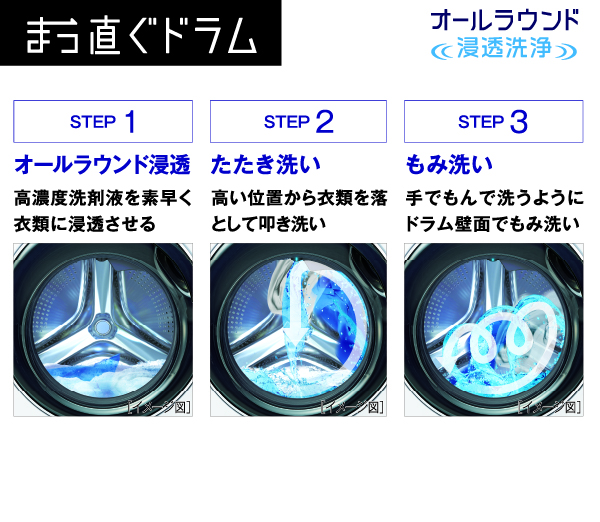 まっ直ぐドラム

オールラウンド
浸透洗浄

STEP 1
オールラウンド浸透
高濃度洗剤液を素早く衣類に浸透させる
[イメージ図]

STEP 2
たたき洗い
高い位置から衣類を落として叩き洗い
[イメージ図]

STEP 3
もみ洗い
手でもんで洗うようにドラム壁面でもみ洗い
[イメージ図]