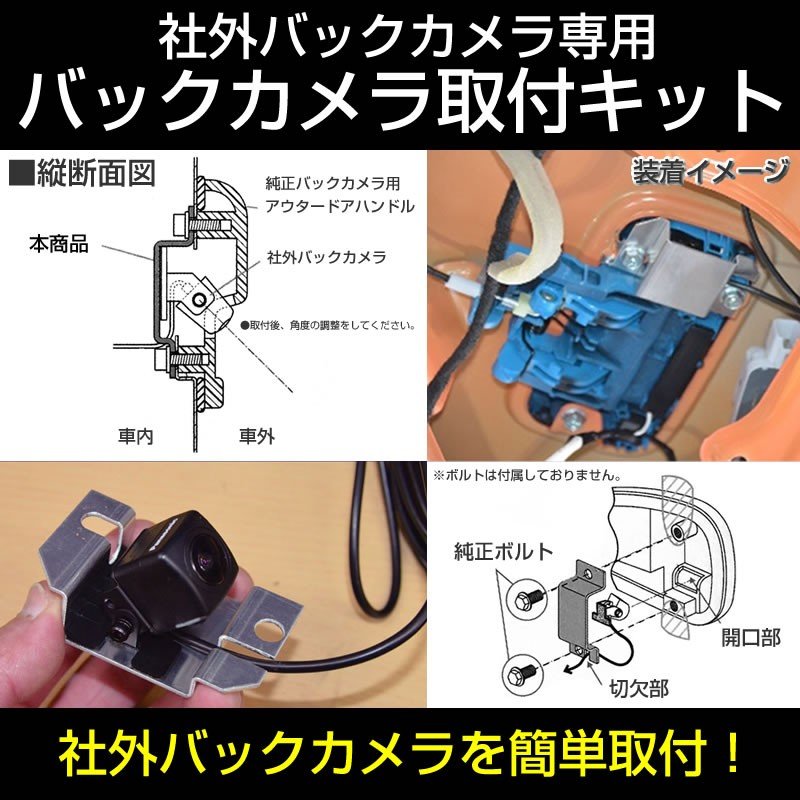 社外バックカメラ専用
バックカメラ取付キット

■縦断面図
純正バックカメラ用
アウタードアハンドル
本商品
社外バックカメラ
●取付後、角度の調整をしてください。
車内
車外

装着イメージ

※ボルトは付属しておりません。
純正ボルト
開口部
切欠部

社外バックカメラを簡単取付！