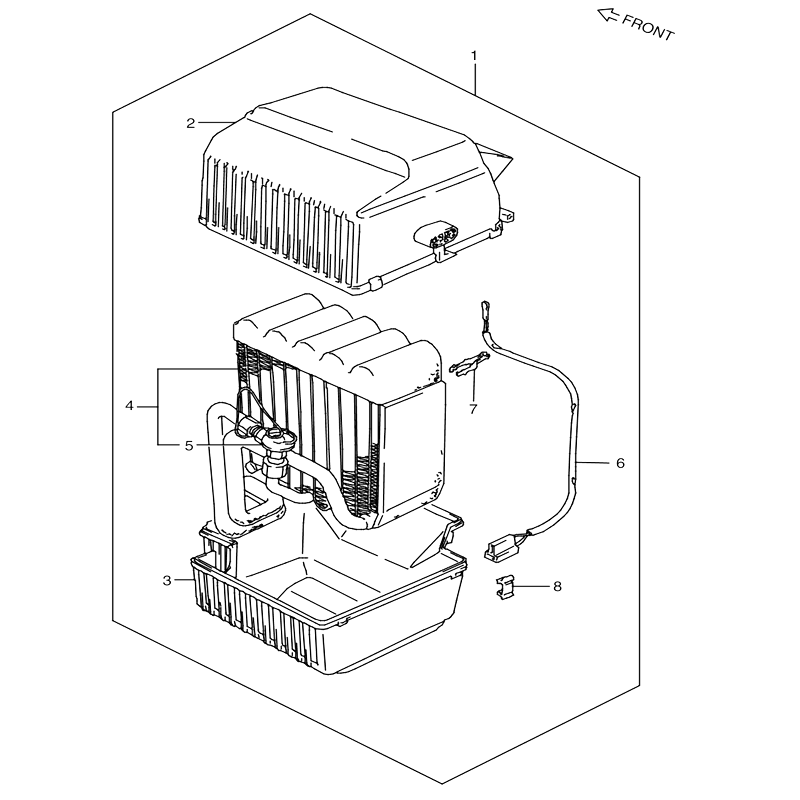 FRONT
1
2
4
5
7
6
3
8