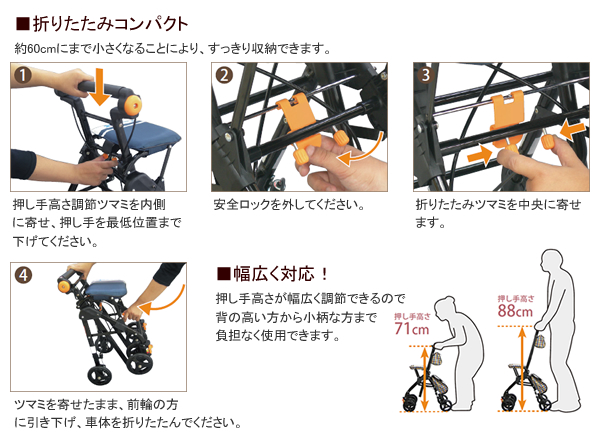 ■折りたたみコンパクト

約60cmにまで小さくなることにより、すっきり収納できます。

1

押し手高さ調節ツマミを内側に寄せ、押し手を最低位置まで下げてください。

2

安全ロックを外してください。

3

折りたたみツマミを中央に寄せます。

4

ツマミを寄せたまま、前輪の方に引き下げ、車体を折りたたんでください。

■幅広く対応！

押し手高さが幅広く調節できるので背の高い方から小柄な方まで負担なく使用できます。

押し手高さ
71cm

押し手高さ
88cm