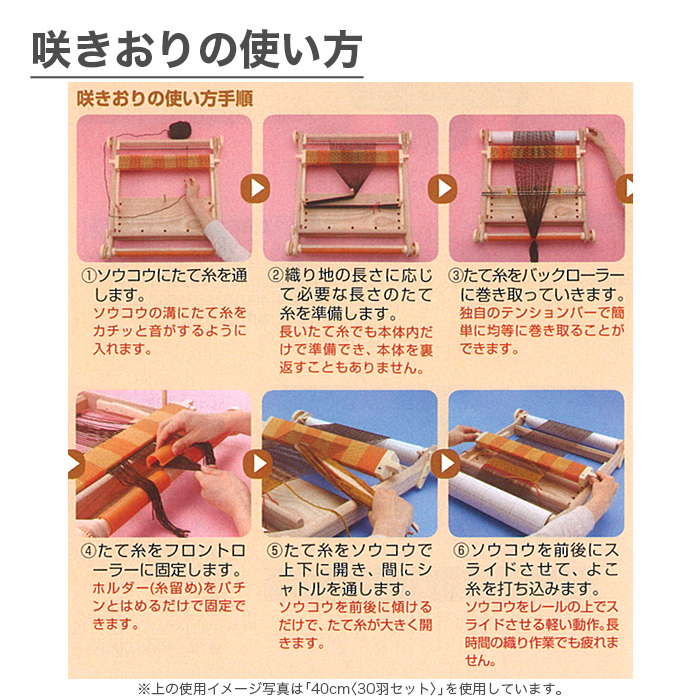 咲きおりの使い方

咲きおりの使い方手順

①ソウコウにたて糸を通します。
ソウコウの溝にたて糸をカチッと音がするように入れます。

②織り地の長さに応じて必要な長さのたて糸を準備します。
長いたて糸でも本体内だけで準備でき、本体を裏返すこともありません。

③たて糸をバックローラーに巻き取っていきます。
独自のテンションバーで簡単に均等に巻き取ることができます。

④たて糸をフロントローラーに固定します。
ホルダー(糸留め)をパチンとはめるだけで固定できます。

⑤たて糸をソウコウで上下に開き、間にシャトルを通します。
ソウコウを前後に傾けるだけで、たて糸が大きく開きます。

⑥ソウコウを前後にスライドさせて、よこ糸を打ち込みます。
ソウコウをレールの上でスライドさせる軽い動作。長時間の織り作業でも疲れません。

※上の使用イメージ写真は「40cm〈30羽セット〉」を使用しています。