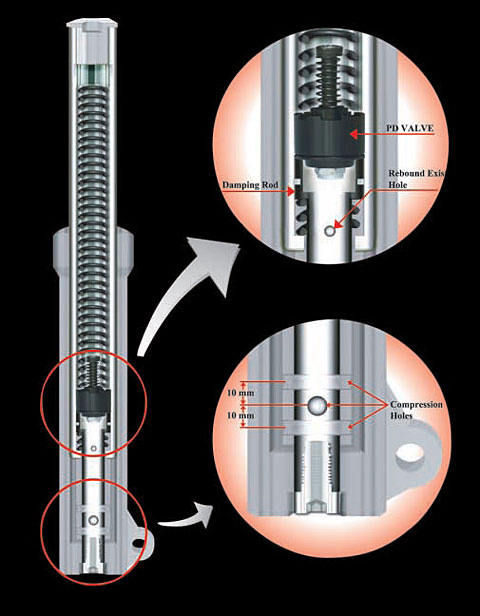 PD VALVE

Damping Rod

Rebound Exis Hole

10 mm

10 mm

Compression Holes