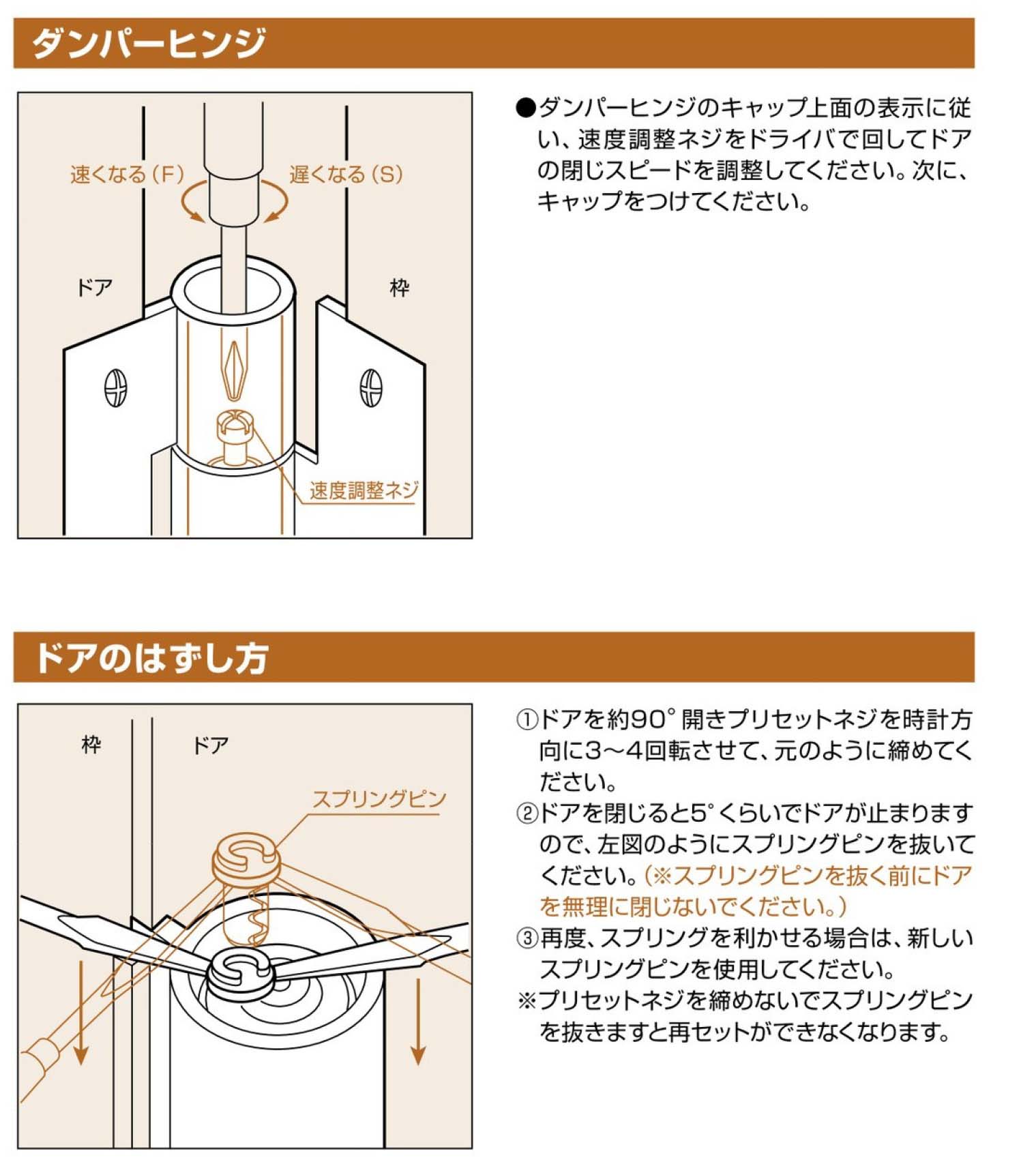 ダンパーヒンジ

速くなる（F）
遅くなる（S）
ドア
枠
速度調整ネジ

●ダンパーヒンジのキャップ上面の表示に従い、速度調整ネジをドライバで回してドアの閉じスピードを調整してください。次に、キャップをつけてください。

ドアのはずし方

枠
ドア
スプリングピン

①ドアを約90°開きプリセットネジを時計方向に3～4回転させて、元のように締めてください。
②ドアを閉じると5°くらいでドアが止まりますので、左図のようにスプリングピンを抜いてください。（※スプリングピンを抜く前にドアを無理に閉じないでください。）
③再度、スプリングを利かせる場合は、新しいスプリングピンを使用してください。
※プリセットネジを締めないでスプリングピンを抜きますと再セットができなくなります。