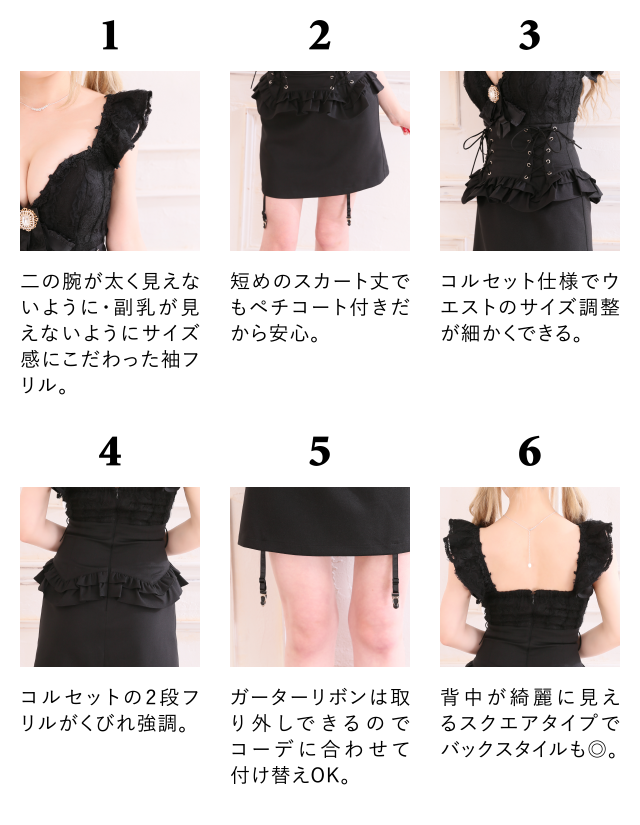 1

二の腕が太く見えないように・副乳が見えないようにサイズ感にこだわった袖フリル。

2

短めのスカート丈でもペチコート付きだから安心。

3

コルセット仕様でウエストのサイズ調整が細かくできる。

4

コルセットの2段フリルがくびれ強調。

5

ガーターリボンは取り外しできるのでコーデに合わせて付け替えOK。

6

背中が綺麗に見えるスクエアタイプでバックスタイルも◎。