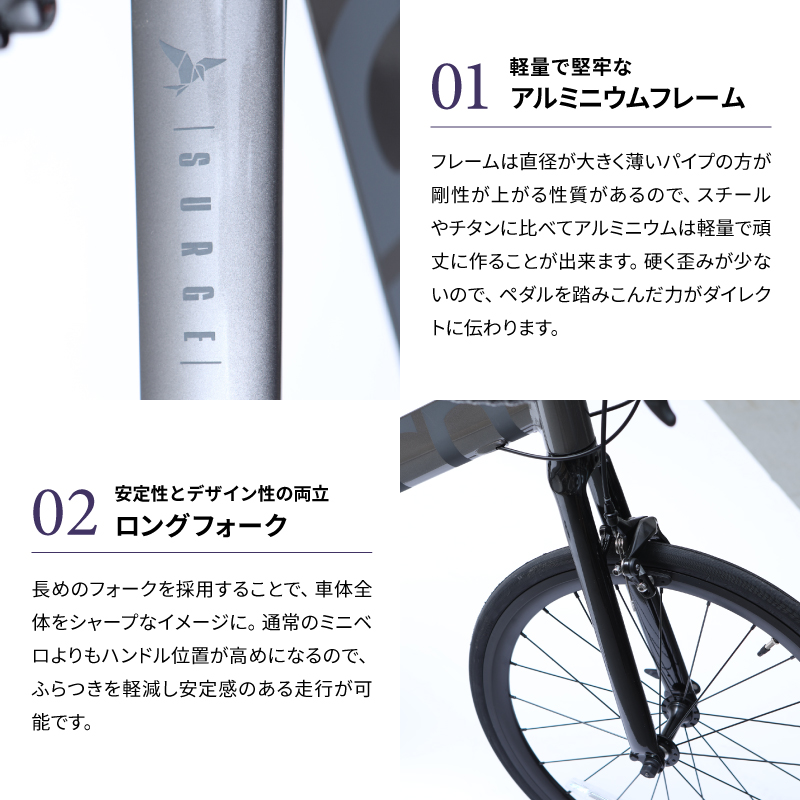 SURGE

01 軽量で堅牢な
アルミニウムフレーム

フレームは直径が大きく薄いパイプの方が剛性が上がる性質があるので、スチールやチタンに比べてアルミニウムは軽量で頑丈に作ることが出来ます。硬く歪みが少ないので、ペダルを踏みこんだ力がダイレクトに伝わります。

02 安定性とデザイン性の両立
ロングフォーク

長めのフォークを採用することで、車体全体をシャープなイメージに。通常のミニベロよりもハンドル位置が高めになるので、ふらつきを軽減し安定感のある走行が可能です。