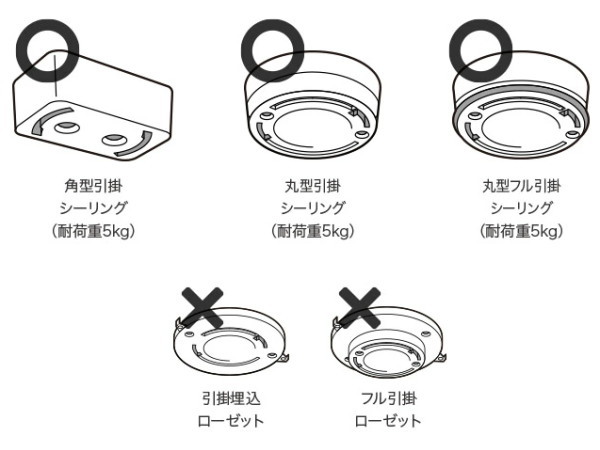 角型引掛
シーリング
（耐荷重5kg）

丸型引掛
シーリング
（耐荷重5kg）

丸型フル引掛
シーリング
（耐荷重5kg）

引掛埋込
ローゼット

フル引掛
ローゼット